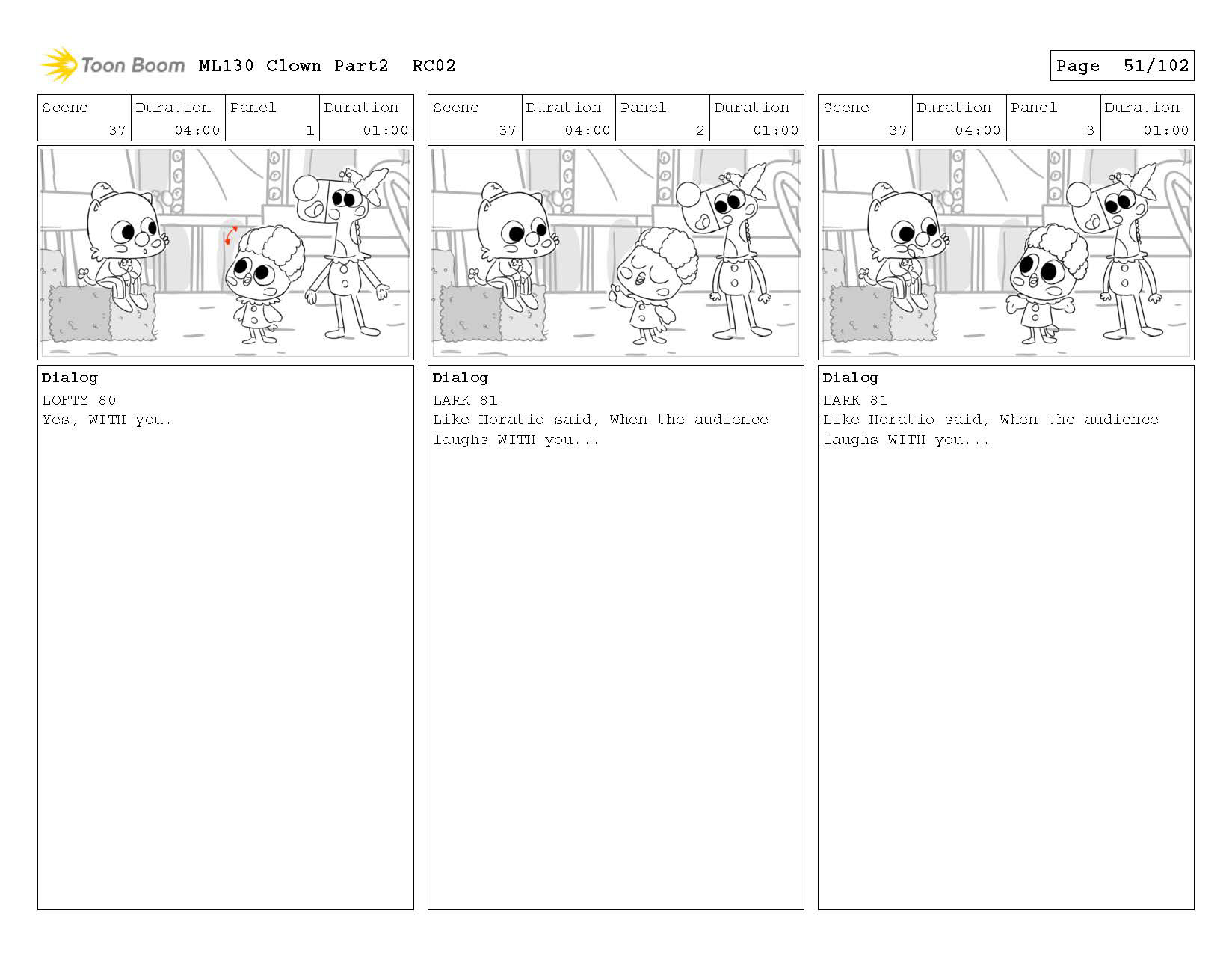 Toon Boom ML130 Clown Part2 RC02

Page 51/102

| Scene | Duration | Panel | Duration |
|---|---|---|---|
| 37 | 04:00 | 1 | 01:00 |

Dialog
LOFTY 80
Yes, WITH you.

| Scene | Duration | Panel | Duration |
|---|---|---|---|
| 37 | 04:00 | 2 | 01:00 |

Dialog
LARK 81
Like Horatio said, When the audience laughs WITH you...

| Scene | Duration | Panel | Duration |
|---|---|---|---|
| 37 | 04:00 | 3 | 01:00 |

Dialog
LARK 81
Like Horatio said, When the audience laughs WITH you...