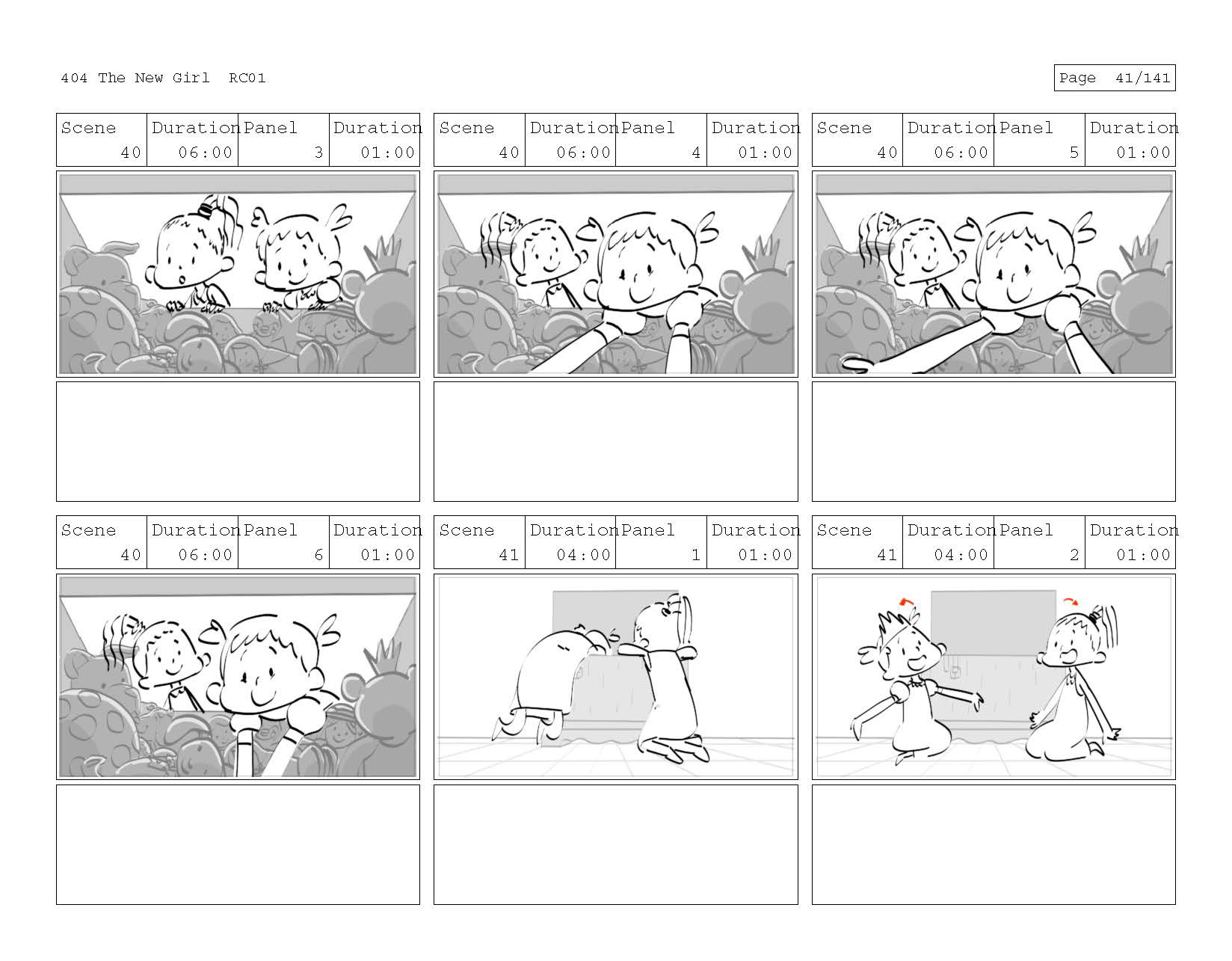 404 The New Girl RC01

Page 41/141

| Scene | Duration | Panel | Duration |
|---|---|---|---|
| 40 | 06:00 | 3 | 01:00 |

| Scene | Duration | Panel | Duration |
|---|---|---|---|
| 40 | 06:00 | 4 | 01:00 |

| Scene | Duration | Panel | Duration |
|---|---|---|---|
| 40 | 06:00 | 5 | 01:00 |

| Scene | Duration | Panel | Duration |
|---|---|---|---|
| 40 | 06:00 | 6 | 01:00 |

| Scene | Duration | Panel | Duration |
|---|---|---|---|
| 41 | 04:00 | 1 | 01:00 |

| Scene | Duration | Panel | Duration |
|---|---|---|---|
| 41 | 04:00 | 2 | 01:00 |