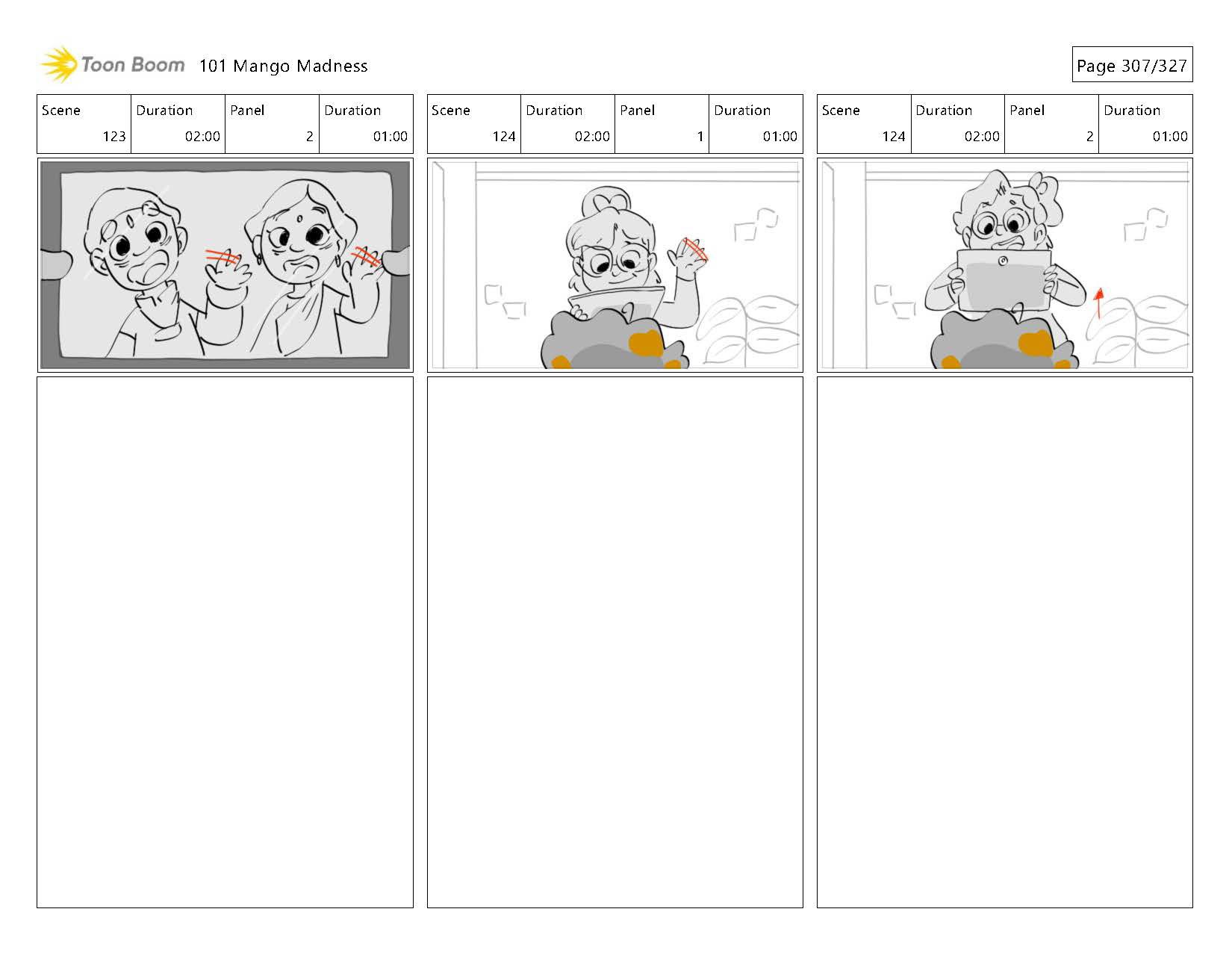 Toon Boom 101 Mango Madness

Page 307/327

| Scene | Duration | Panel | Duration |
|---|---|---|---|
| 123 | 02:00 | 2 | 01:00 |

| Scene | Duration | Panel | Duration |
|---|---|---|---|
| 124 | 02:00 | 1 | 01:00 |

| Scene | Duration | Panel | Duration |
|---|---|---|---|
| 124 | 02:00 | 2 | 01:00 |