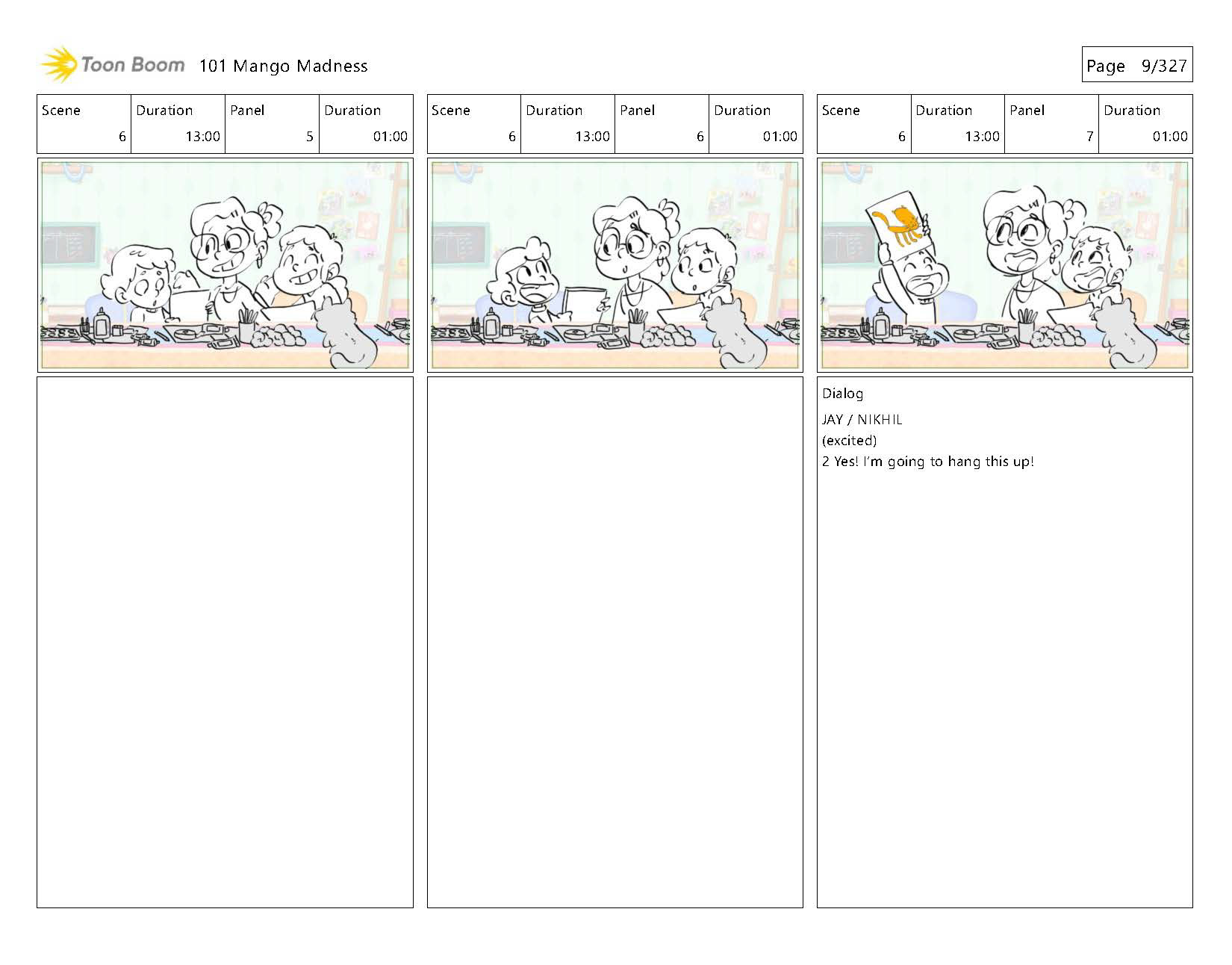 Toon Boom 101 Mango Madness

Page 9/327

| Scene | Duration | Panel | Duration |
|---|---|---|---|
| 6 | 13:00 | 5 | 01:00 |

| Scene | Duration | Panel | Duration |
|---|---|---|---|
| 6 | 13:00 | 6 | 01:00 |

| Scene | Duration | Panel | Duration |
|---|---|---|---|
| 6 | 13:00 | 7 | 01:00 |

Dialog
JAY / NIKHIL
(excited)
2 Yes! I'm going to hang this up!