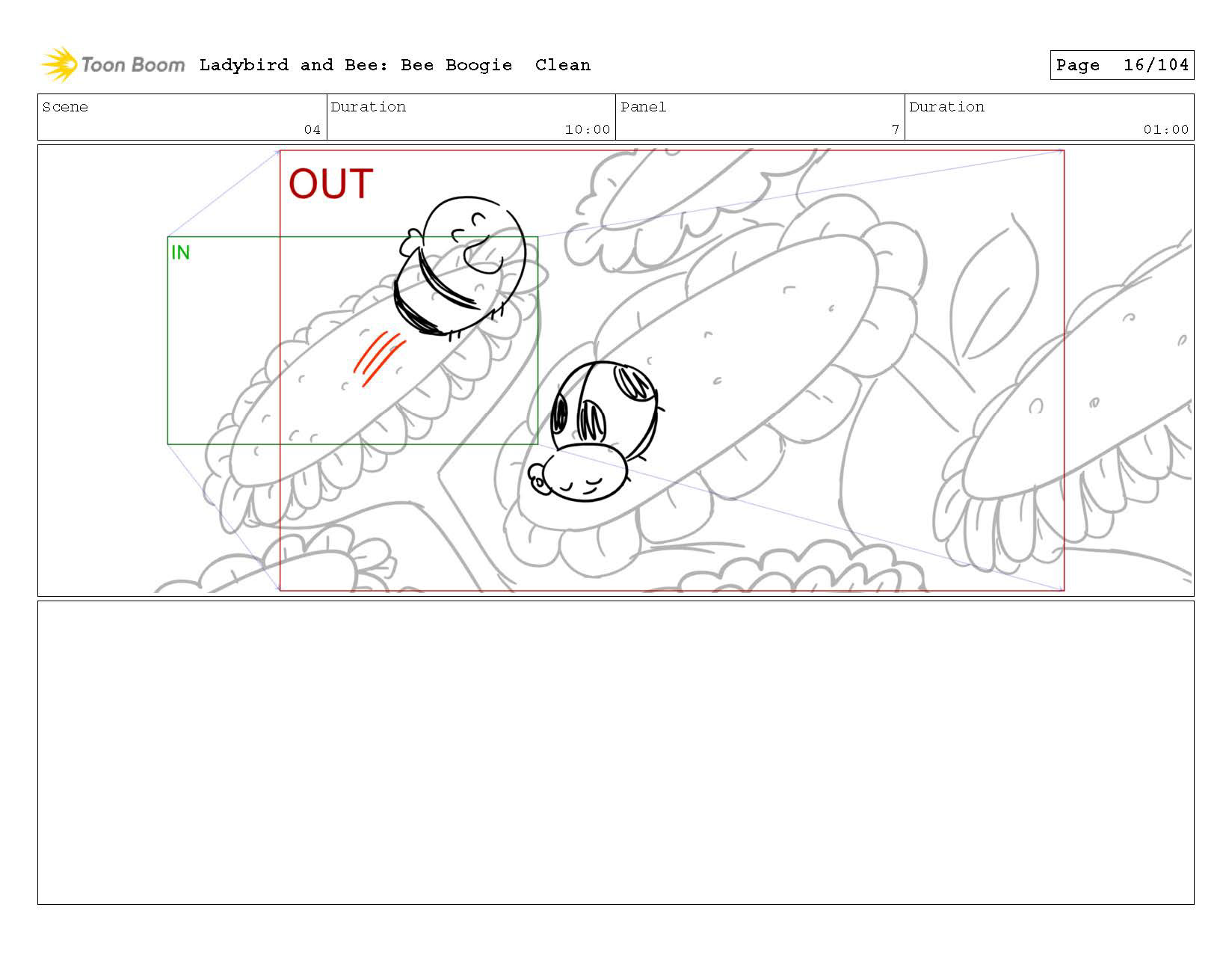 Toon Boom Ladybird and Bee: Bee Boogie Clean

Page 16/104

| Scene | Duration | Panel | Duration |
|---|---|---|---|
| 04 | 10:00 | 7 | 01:00 |

OUT

IN