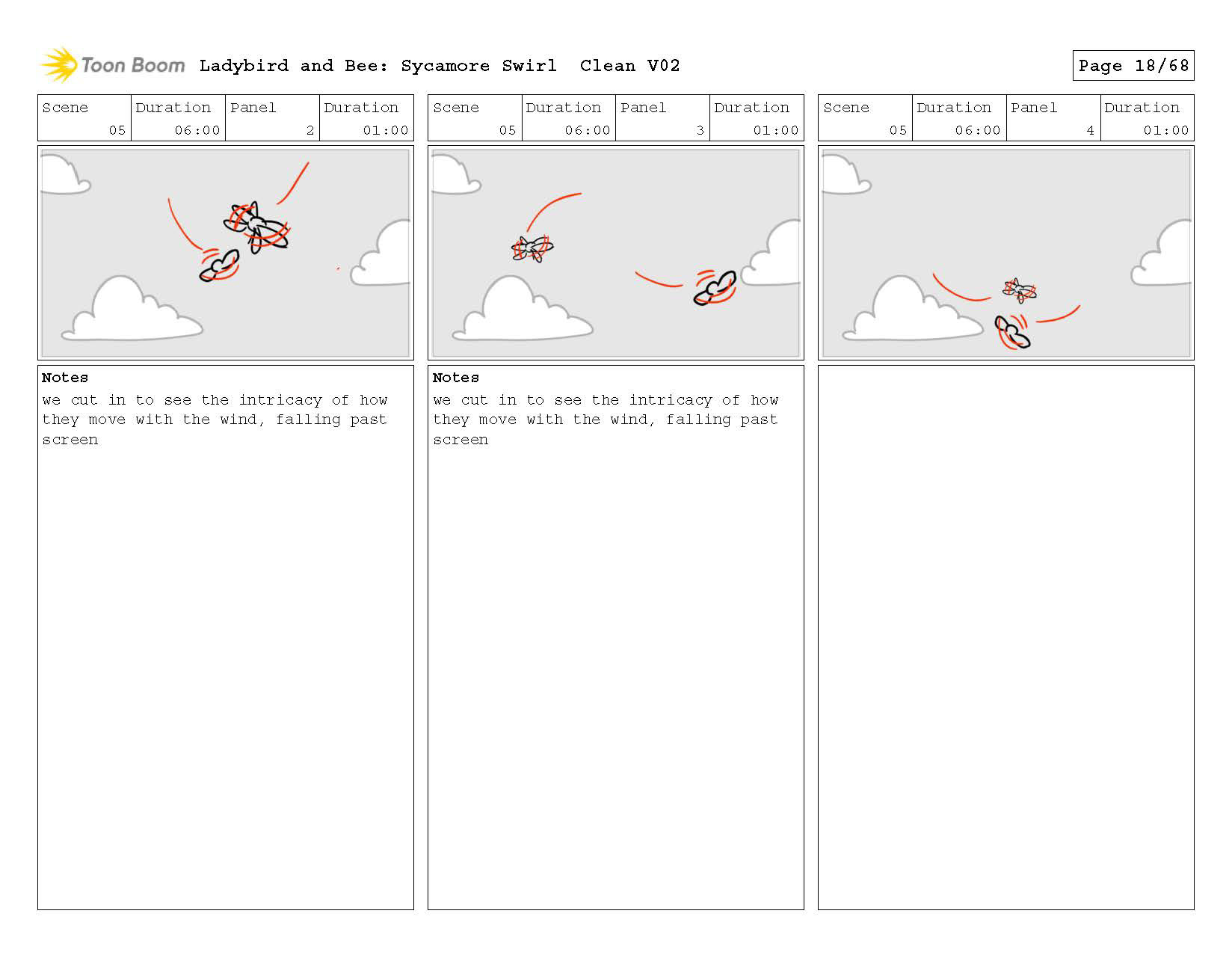 Toon Boom Ladybird and Bee: Sycamore Swirl Clean V02

Page 18/68

| Scene | Duration | Panel | Duration |
|---|---|---|---|
| 05 | 06:00 | 2 | 01:00 |

Notes
we cut in to see the intricacy of how they move with the wind, falling past screen

| Scene | Duration | Panel | Duration |
|---|---|---|---|
| 05 | 06:00 | 3 | 01:00 |

Notes
we cut in to see the intricacy of how they move with the wind, falling past screen

| Scene | Duration | Panel | Duration |
|---|---|---|---|
| 05 | 06:00 | 4 | 01:00 |