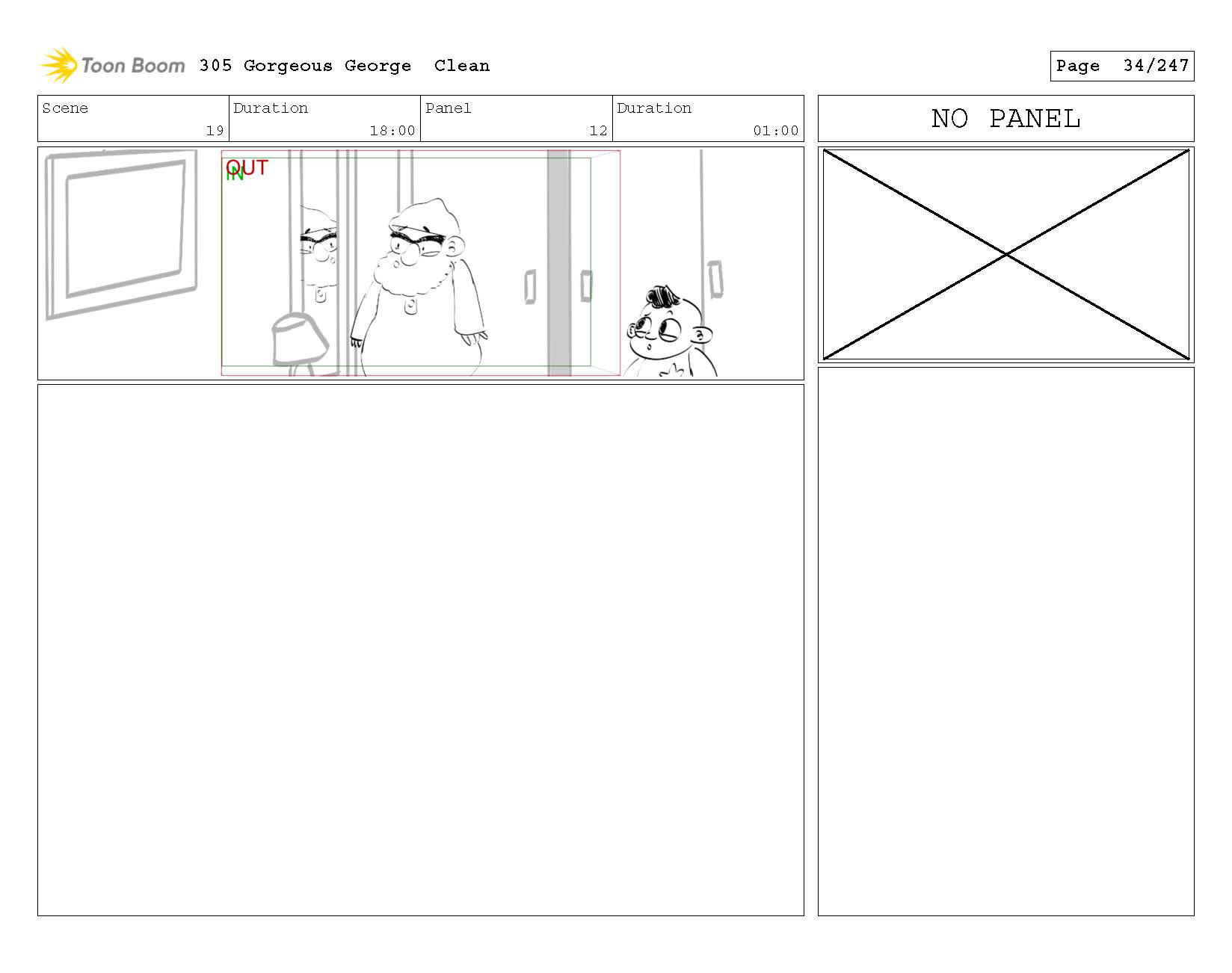 Toon Boom 305 Gorgeous George Clean

Page 34/247

| Scene | Duration | Panel | Duration |
|---|---|---|---|
| 19 | 18:00 | 12 | 01:00 |

NO PANEL

OUT
IN