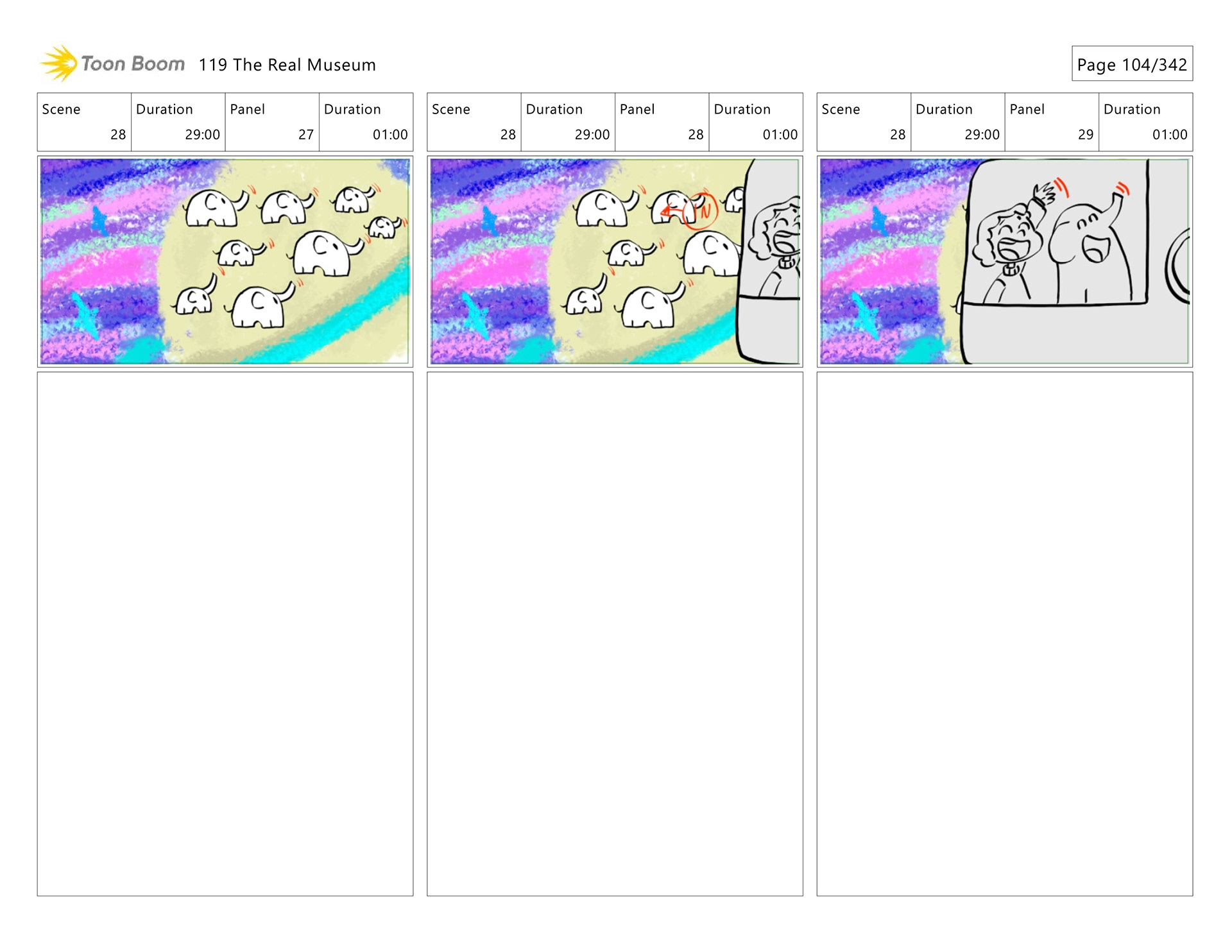 Toon Boom 119 The Real Museum

Page 104/342

| Scene | Duration | Panel | Duration |
|---|---|---|---|
| 28 | 29:00 | 27 | 01:00 |

| Scene | Duration | Panel | Duration |
|---|---|---|---|
| 28 | 29:00 | 28 | 01:00 |

IN

| Scene | Duration | Panel | Duration |
|---|---|---|---|
| 28 | 29:00 | 29 | 01:00 |