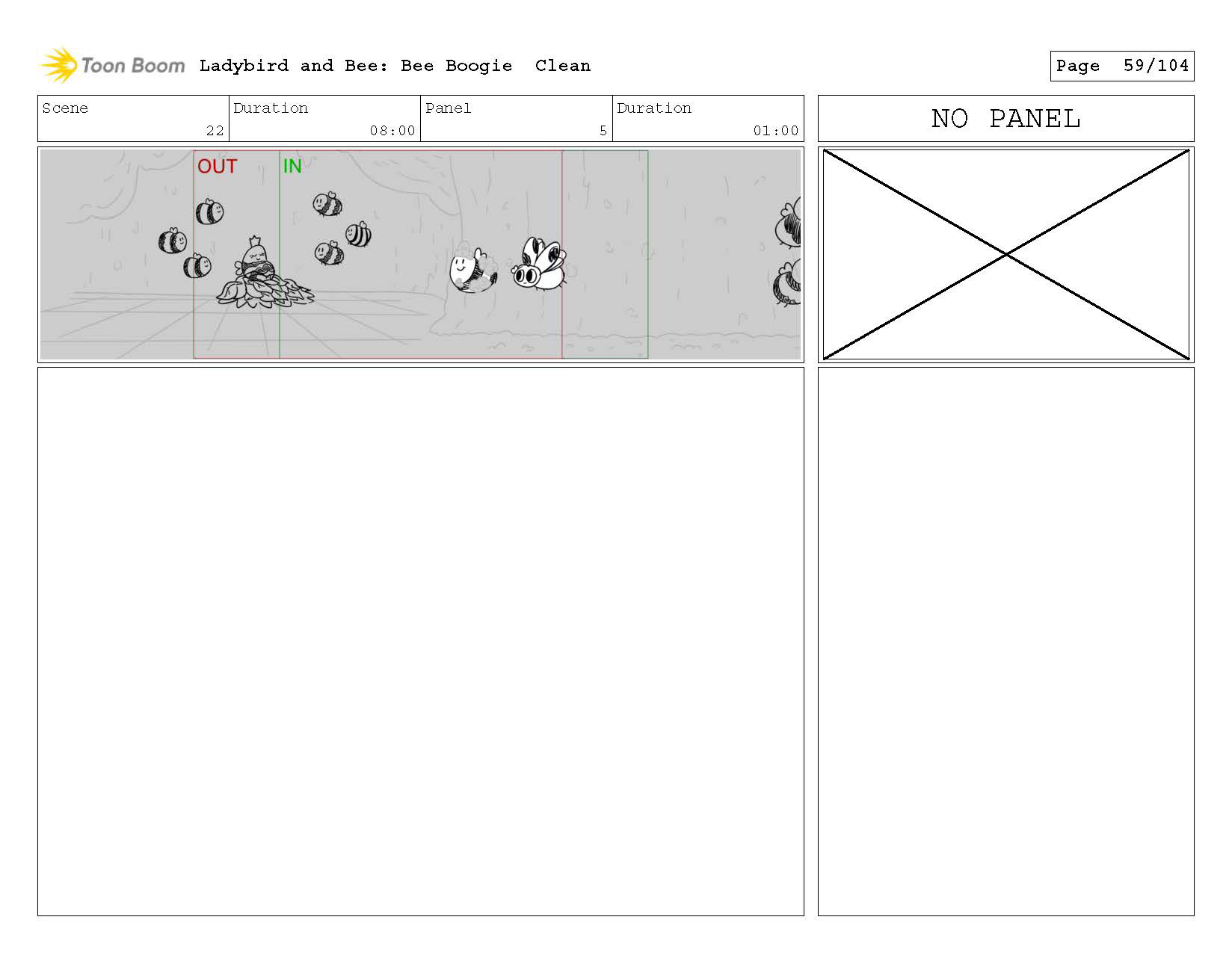 Toon Boom Ladybird and Bee: Bee Boogie Clean

Page 59/104

| Scene | Duration | Panel | Duration |
|---|---|---|---|
| 22 | 08:00 | 5 | 01:00 |

NO PANEL

OUT

IN