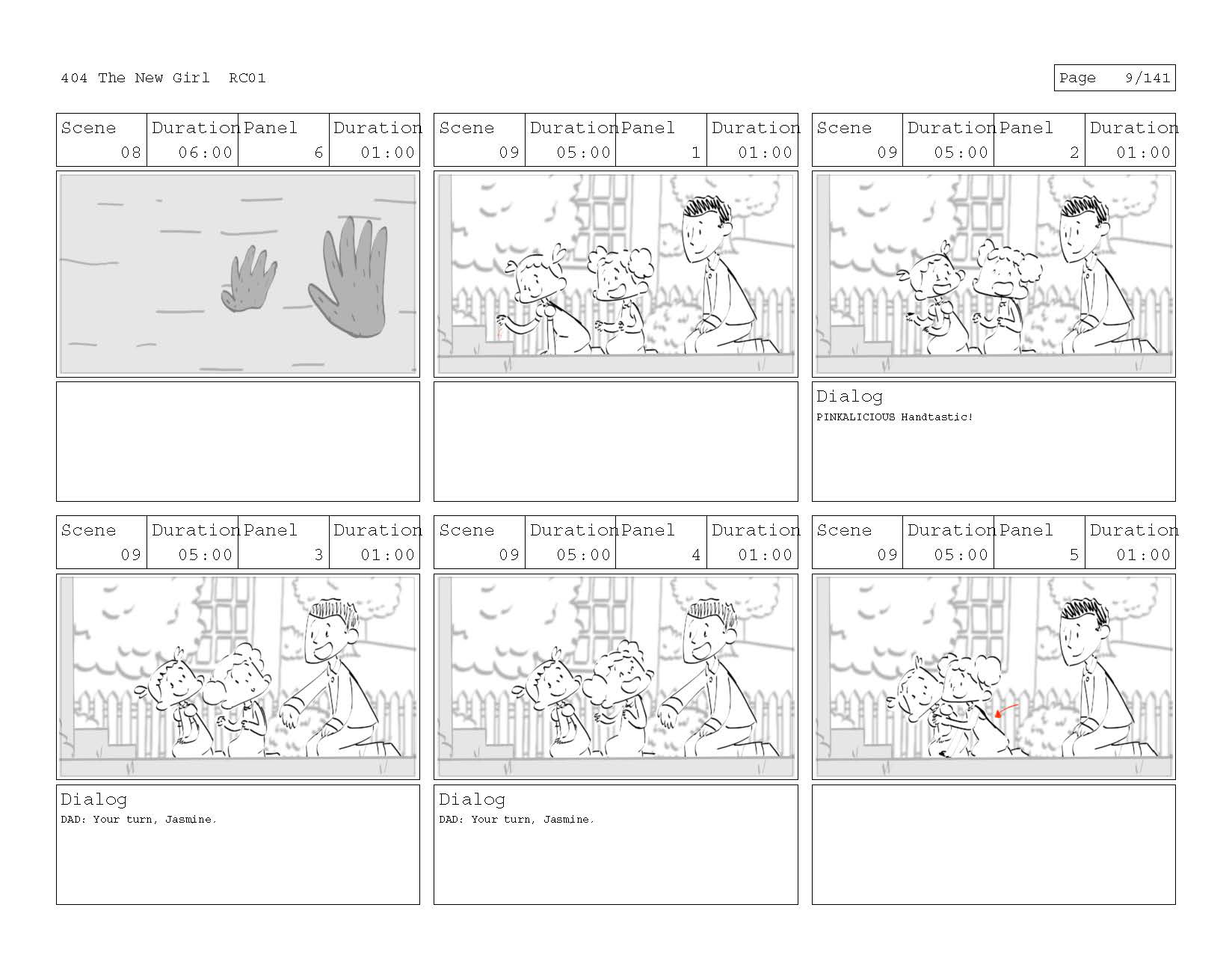 404 The New Girl RC01

Page 9/141

| Scene | Duration | Panel | Duration |
|---|---|---|---|
| 08 | 06:00 | 6 | 01:00 |

| Scene | Duration | Panel | Duration |
|---|---|---|---|
| 09 | 05:00 | 1 | 01:00 |

| Scene | Duration | Panel | Duration |
|---|---|---|---|
| 09 | 05:00 | 2 | 01:00 |

Dialog
PINKALICIOUS Handtastic!

| Scene | Duration | Panel | Duration |
|---|---|---|---|
| 09 | 05:00 | 3 | 01:00 |

Dialog
DAD: Your turn, Jasmine.

| Scene | Duration | Panel | Duration |
|---|---|---|---|
| 09 | 05:00 | 4 | 01:00 |

Dialog
DAD: Your turn, Jasmine.

| Scene | Duration | Panel | Duration |
|---|---|---|---|
| 09 | 05:00 | 5 | 01:00 |