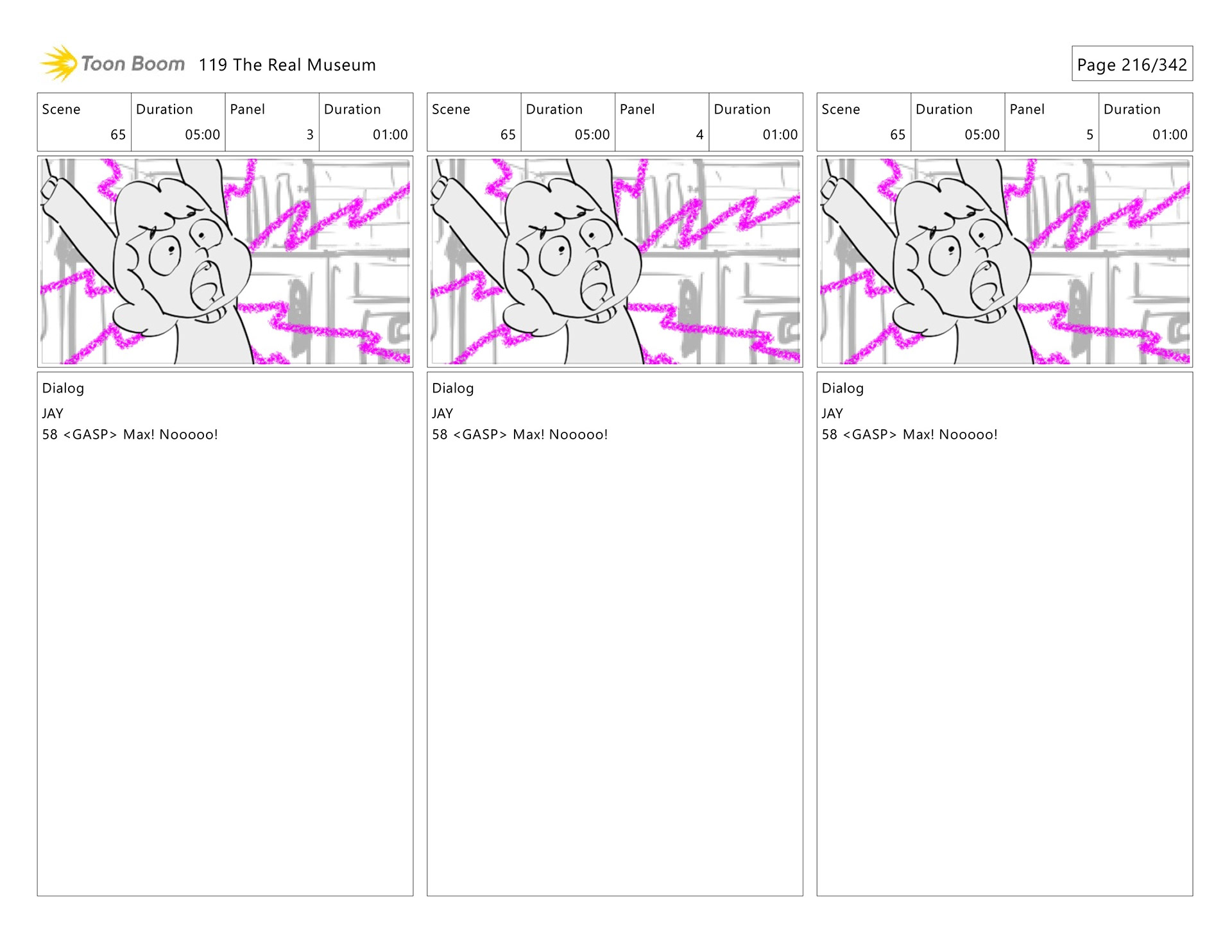 Toon Boom 119 The Real Museum

Page 216/342

| Scene | Duration | Panel | Duration |
|---|---|---|---|
| 65 | 05:00 | 3 | 01:00 |

Dialog
JAY
58 <GASP> Max! Nooooo!

| Scene | Duration | Panel | Duration |
|---|---|---|---|
| 65 | 05:00 | 4 | 01:00 |

Dialog
JAY
58 <GASP> Max! Nooooo!

| Scene | Duration | Panel | Duration |
|---|---|---|---|
| 65 | 05:00 | 5 | 01:00 |

Dialog
JAY
58 <GASP> Max! Nooooo!