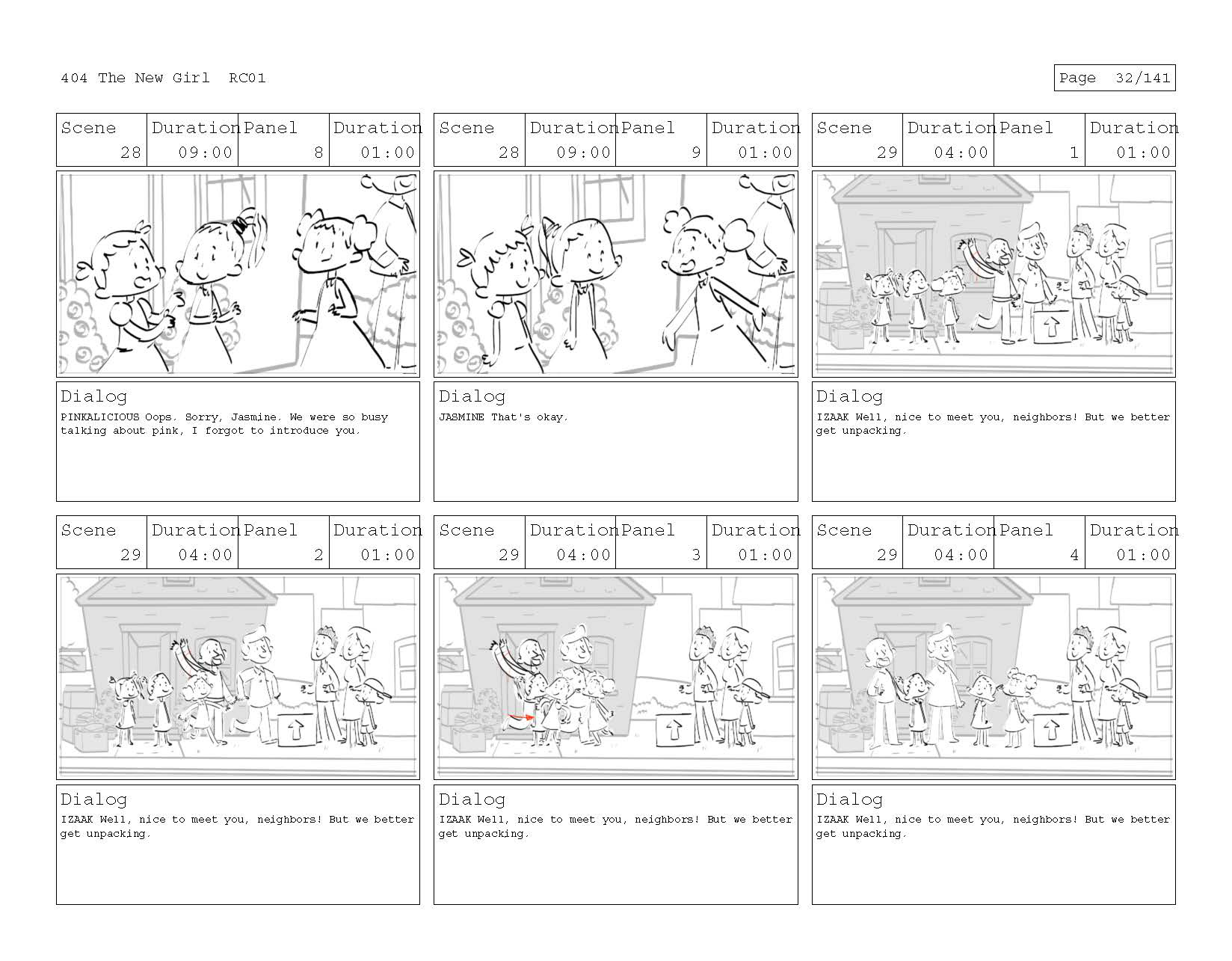 404 The New Girl RC01

Page 32/141

| Scene | Duration | Panel | Duration |
|---|---|---|---|
| 28 | 09:00 | 8 | 01:00 |

Dialog
PINKALICIOUS Oops. Sorry, Jasmine. We were so busy talking about pink, I forgot to introduce you.

| Scene | Duration | Panel | Duration |
|---|---|---|---|
| 28 | 09:00 | 9 | 01:00 |

Dialog
JASMINE That's okay.

| Scene | Duration | Panel | Duration |
|---|---|---|---|
| 29 | 04:00 | 1 | 01:00 |

Dialog
IZAAK Well, nice to meet you, neighbors! But we better get unpacking.

| Scene | Duration | Panel | Duration |
|---|---|---|---|
| 29 | 04:00 | 2 | 01:00 |

Dialog
IZAAK Well, nice to meet you, neighbors! But we better get unpacking.

| Scene | Duration | Panel | Duration |
|---|---|---|---|
| 29 | 04:00 | 3 | 01:00 |

Dialog
IZAAK Well, nice to meet you, neighbors! But we better get unpacking.

| Scene | Duration | Panel | Duration |
|---|---|---|---|
| 29 | 04:00 | 4 | 01:00 |

Dialog
IZAAK Well, nice to meet you, neighbors! But we better get unpacking.