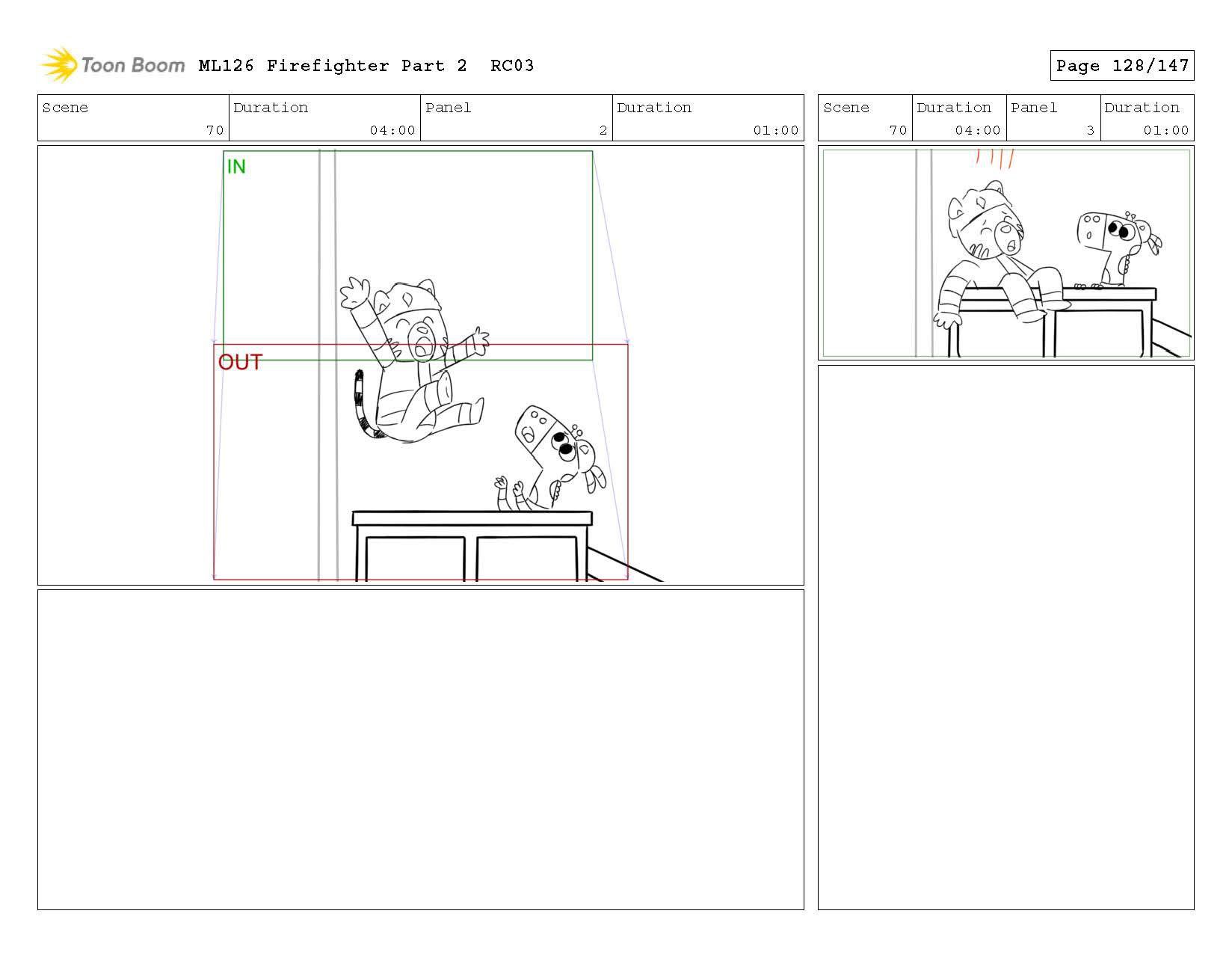 Toon Boom ML126 Firefighter Part 2 RC03

Page 128/147

| Scene | Duration | Panel | Duration |
|---|---|---|---|
| 70 | 04:00 | 2 | 01:00 |

IN

OUT

| Scene | Duration | Panel | Duration |
|---|---|---|---|
| 70 | 04:00 | 3 | 01:00 |