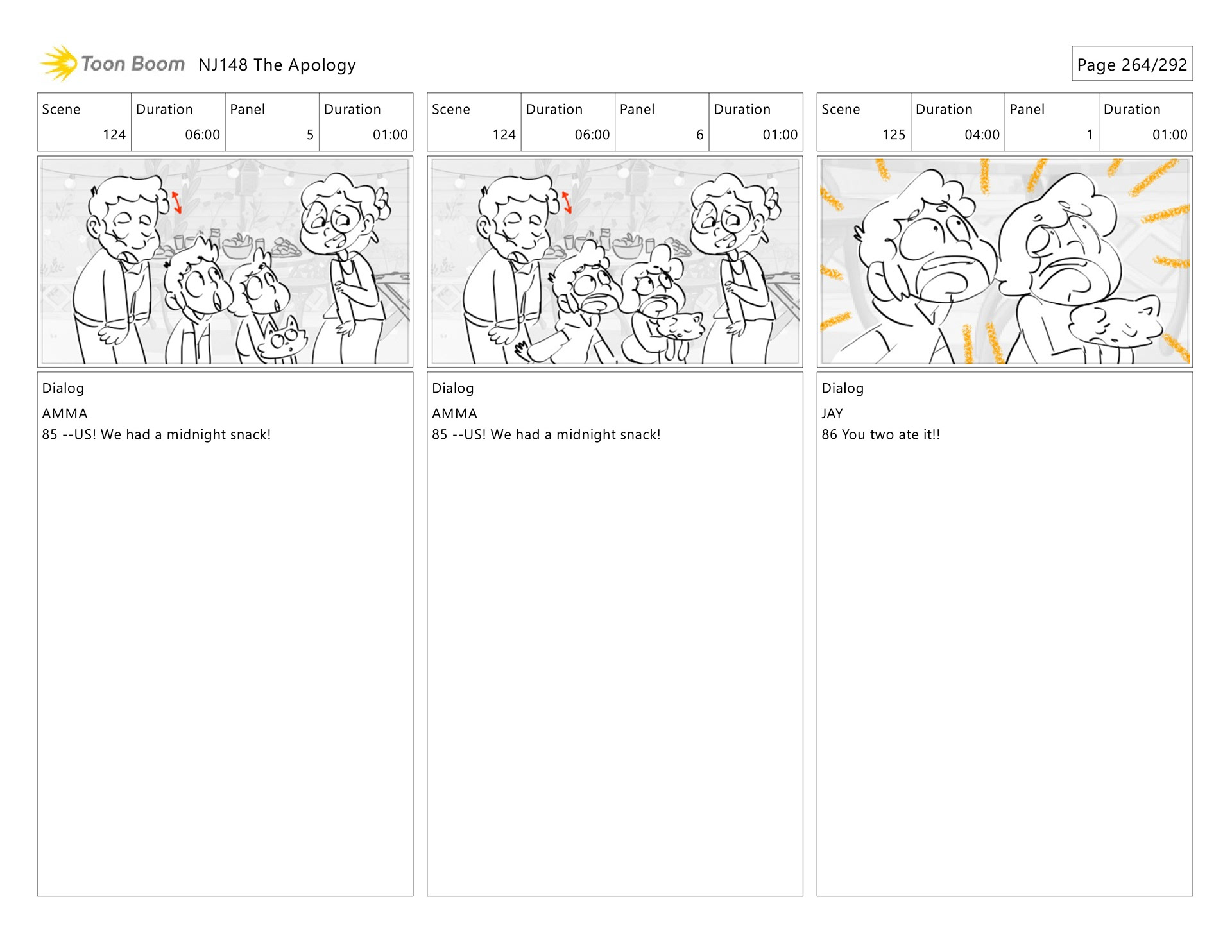 Toon Boom NJ148 The Apology

Page 264/292

| Scene | Duration | Panel | Duration |
|---|---|---|---|
| 124 | 06:00 | 5 | 01:00 |

Dialog
AMMA
85 --US! We had a midnight snack!

| Scene | Duration | Panel | Duration |
|---|---|---|---|
| 124 | 06:00 | 6 | 01:00 |

Dialog
AMMA
85 --US! We had a midnight snack!

| Scene | Duration | Panel | Duration |
|---|---|---|---|
| 125 | 04:00 | 1 | 01:00 |

Dialog
JAY
86 You two ate it!!