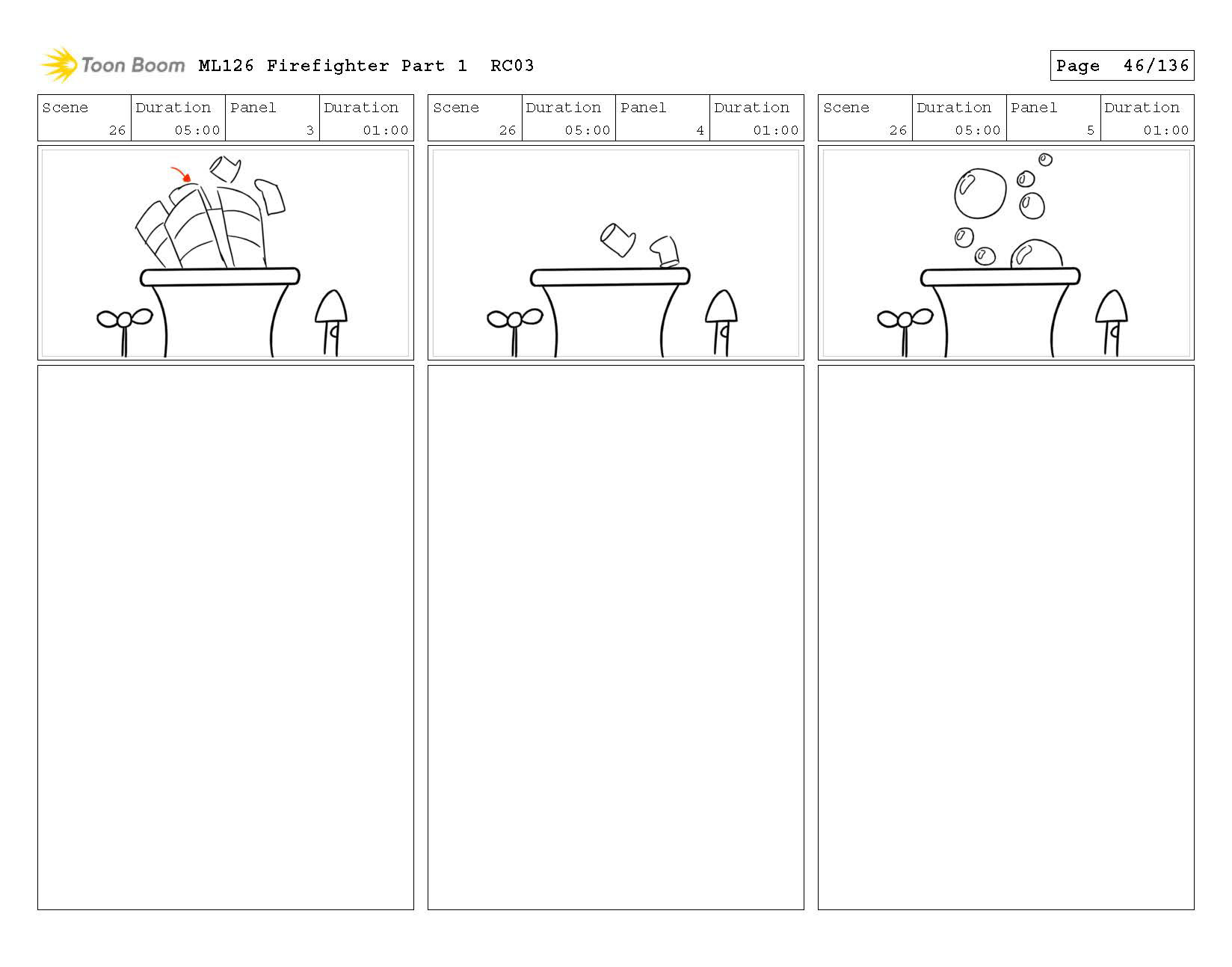 Toon Boom ML126 Firefighter Part 1 RC03

Page 46/136

| Scene | Duration | Panel | Duration |
|---|---|---|---|
| 26 | 05:00 | 3 | 01:00 |

| Scene | Duration | Panel | Duration |
|---|---|---|---|
| 26 | 05:00 | 4 | 01:00 |

| Scene | Duration | Panel | Duration |
|---|---|---|---|
| 26 | 05:00 | 5 | 01:00 |