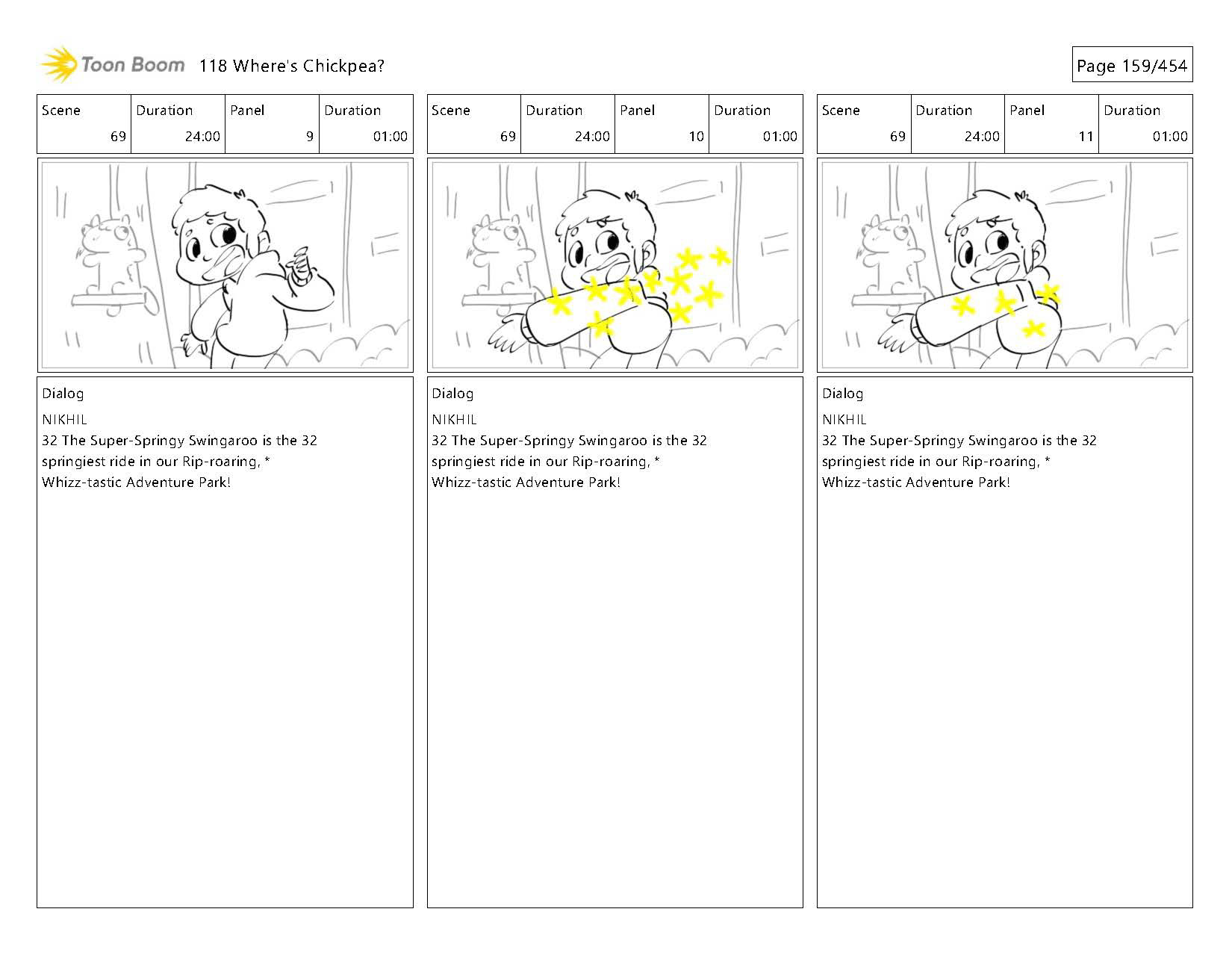 Toon Boom 118 Where's Chickpea?

Page 159/454

| Scene | Duration | Panel | Duration |
|---|---|---|---|
| 69 | 24:00 | 9 | 01:00 |

Dialog
NIKHIL
32 The Super-Springy Swingaroo is the 32 springiest ride in our Rip-roaring, * Whizz-tastic Adventure Park!

| Scene | Duration | Panel | Duration |
|---|---|---|---|
| 69 | 24:00 | 10 | 01:00 |

Dialog
NIKHIL
32 The Super-Springy Swingaroo is the 32 springiest ride in our Rip-roaring, * Whizz-tastic Adventure Park!

| Scene | Duration | Panel | Duration |
|---|---|---|---|
| 69 | 24:00 | 11 | 01:00 |

Dialog
NIKHIL
32 The Super-Springy Swingaroo is the 32 springiest ride in our Rip-roaring, * Whizz-tastic Adventure Park!