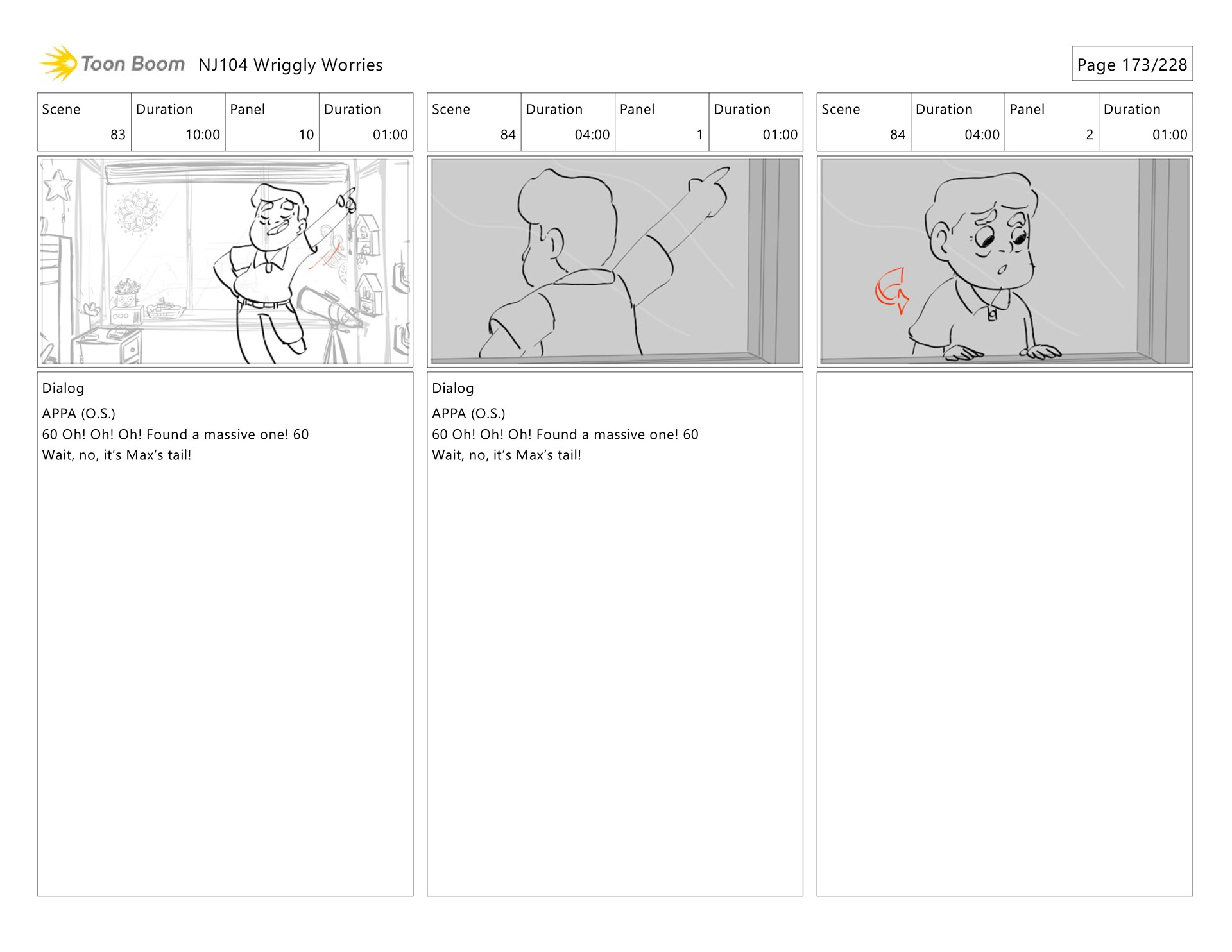 Toon Boom NJ104 Wriggly Worries

Page 173/228

| Scene | Duration | Panel | Duration |
|---|---|---|---|
| 83 | 10:00 | 10 | 01:00 |

Dialog
APPA (O.S.)
60 Oh! Oh! Oh! Found a massive one! 60
Wait, no, it's Max's tail!

| Scene | Duration | Panel | Duration |
|---|---|---|---|
| 84 | 04:00 | 1 | 01:00 |

Dialog
APPA (O.S.)
60 Oh! Oh! Oh! Found a massive one! 60
Wait, no, it's Max's tail!

| Scene | Duration | Panel | Duration |
|---|---|---|---|
| 84 | 04:00 | 2 | 01:00 |