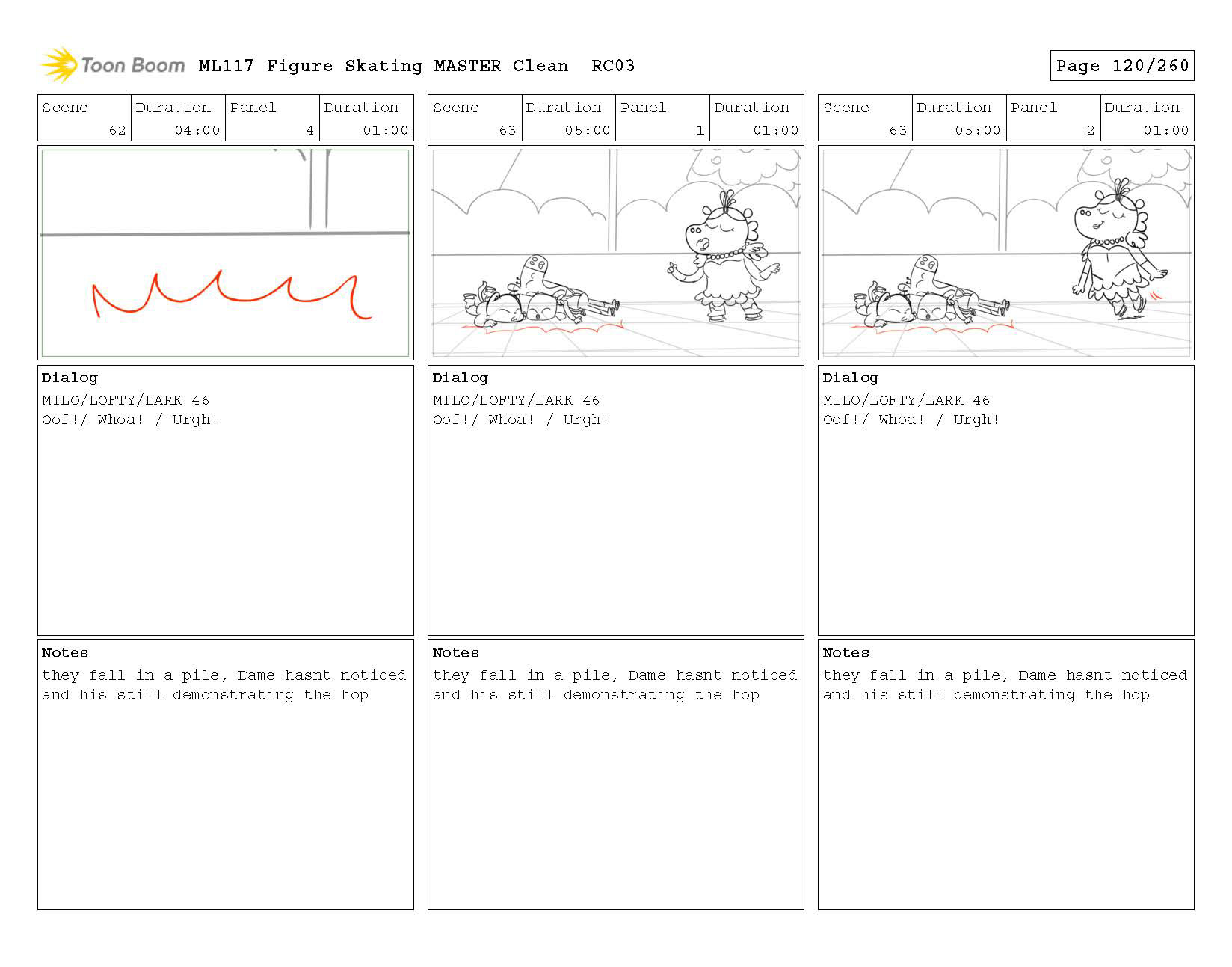 Toon Boom ML117 Figure Skating MASTER Clean RC03

Page 120/260

| Scene | Duration | Panel | Duration |
|---|---|---|---|
| 62 | 04:00 | 4 | 01:00 |

Dialog
MILO/LOFTY/LARK 46
Oof!/ Whoa! / Urgh!

Notes
they fall in a pile, Dame hasnt noticed and his still demonstrating the hop

| Scene | Duration | Panel | Duration |
|---|---|---|---|
| 63 | 05:00 | 1 | 01:00 |

Dialog
MILO/LOFTY/LARK 46
Oof!/ Whoa! / Urgh!

Notes
they fall in a pile, Dame hasnt noticed and his still demonstrating the hop

| Scene | Duration | Panel | Duration |
|---|---|---|---|
| 63 | 05:00 | 2 | 01:00 |

Dialog
MILO/LOFTY/LARK 46
Oof!/ Whoa! / Urgh!

Notes
they fall in a pile, Dame hasnt noticed and his still demonstrating the hop