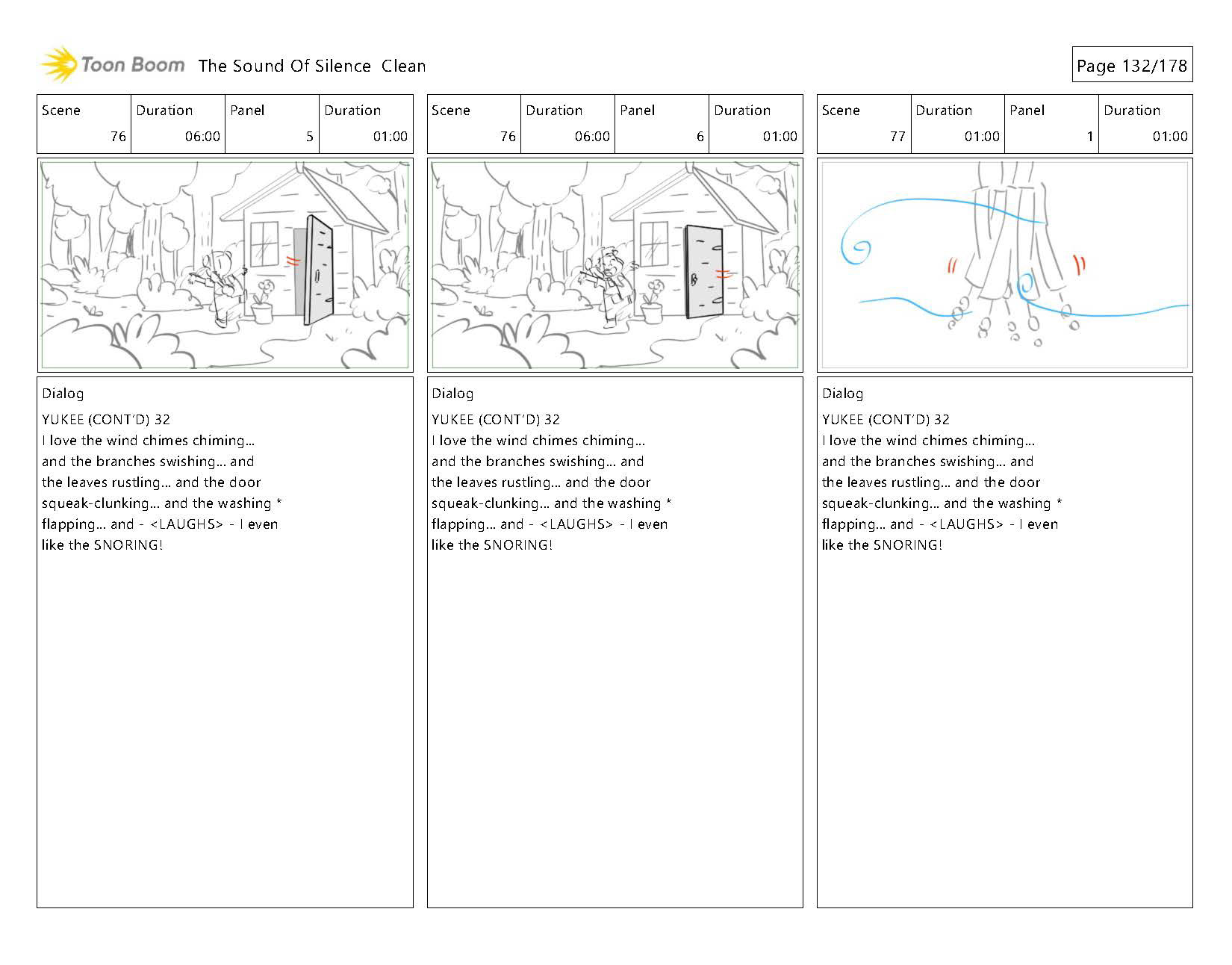 Toon Boom The Sound Of Silence Clean

Page 132/178

| Scene | Duration | Panel | Duration |
|---|---|---|---|
| 76 | 06:00 | 5 | 01:00 |

Dialog

YUKEE (CONT'D) 32
I love the wind chimes chiming… and the branches swishing… and the leaves rustling… and the door squeak-clunking… and the washing * flapping… and - <LAUGHS> - I even like the SNORING!

| Scene | Duration | Panel | Duration |
|---|---|---|---|
| 76 | 06:00 | 6 | 01:00 |

Dialog

YUKEE (CONT'D) 32
I love the wind chimes chiming… and the branches swishing… and the leaves rustling… and the door squeak-clunking… and the washing * flapping… and - <LAUGHS> - I even like the SNORING!

| Scene | Duration | Panel | Duration |
|---|---|---|---|
| 77 | 01:00 | 1 | 01:00 |

Dialog

YUKEE (CONT'D) 32
I love the wind chimes chiming… and the branches swishing… and the leaves rustling… and the door squeak-clunking… and the washing * flapping… and - <LAUGHS> - I even like the SNORING!