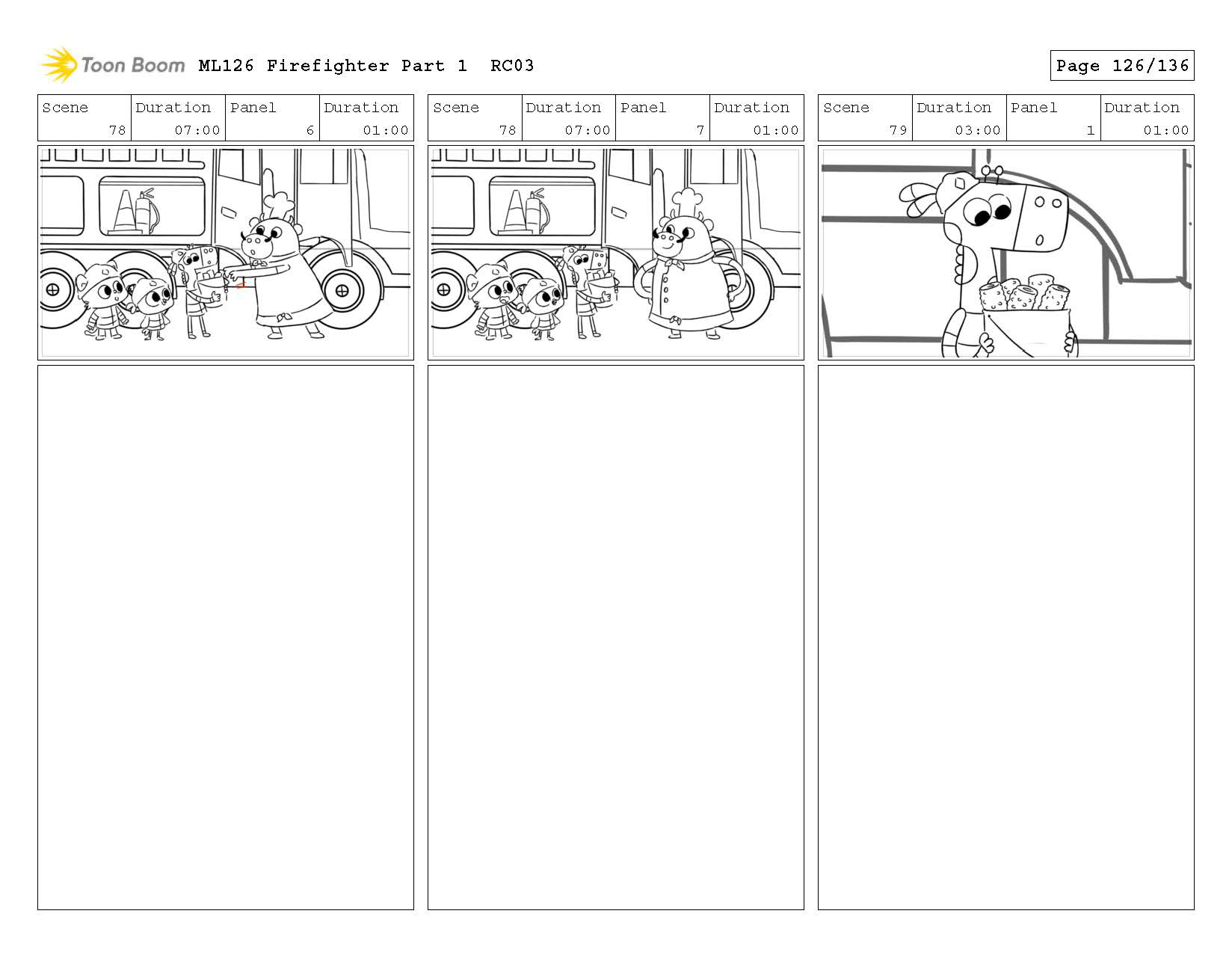 Toon Boom ML126 Firefighter Part 1 RC03

Page 126/136

| Scene | Duration | Panel | Duration |
|---|---|---|---|
| 78 | 07:00 | 6 | 01:00 |

| Scene | Duration | Panel | Duration |
|---|---|---|---|
| 78 | 07:00 | 7 | 01:00 |

| Scene | Duration | Panel | Duration |
|---|---|---|---|
| 79 | 03:00 | 1 | 01:00 |