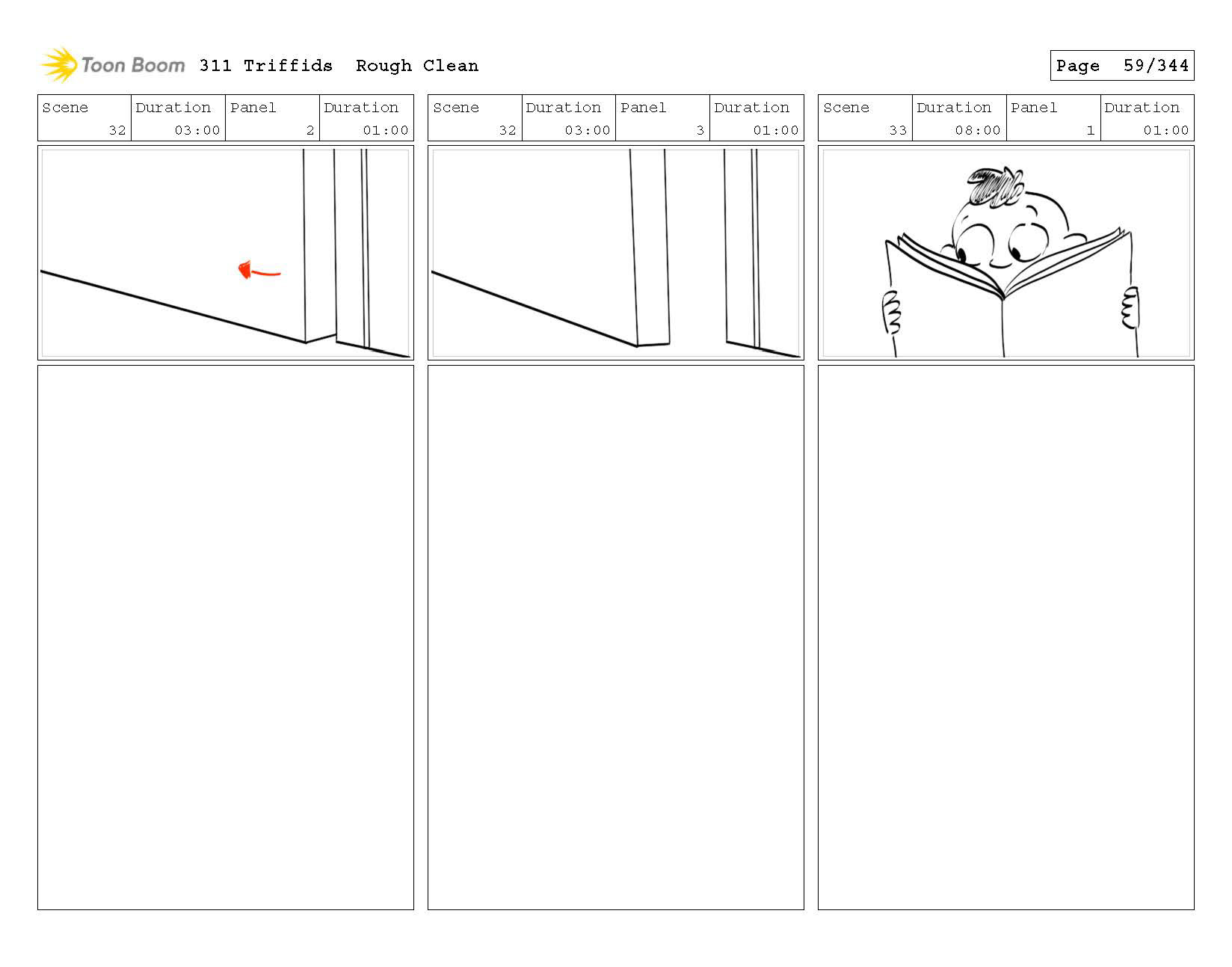 Toon Boom 311 Triffids Rough Clean

Page 59/344

| Scene | Duration | Panel | Duration |
|---|---|---|---|
| 32 | 03:00 | 2 | 01:00 |

| Scene | Duration | Panel | Duration |
|---|---|---|---|
| 32 | 03:00 | 3 | 01:00 |

| Scene | Duration | Panel | Duration |
|---|---|---|---|
| 33 | 08:00 | 1 | 01:00 |