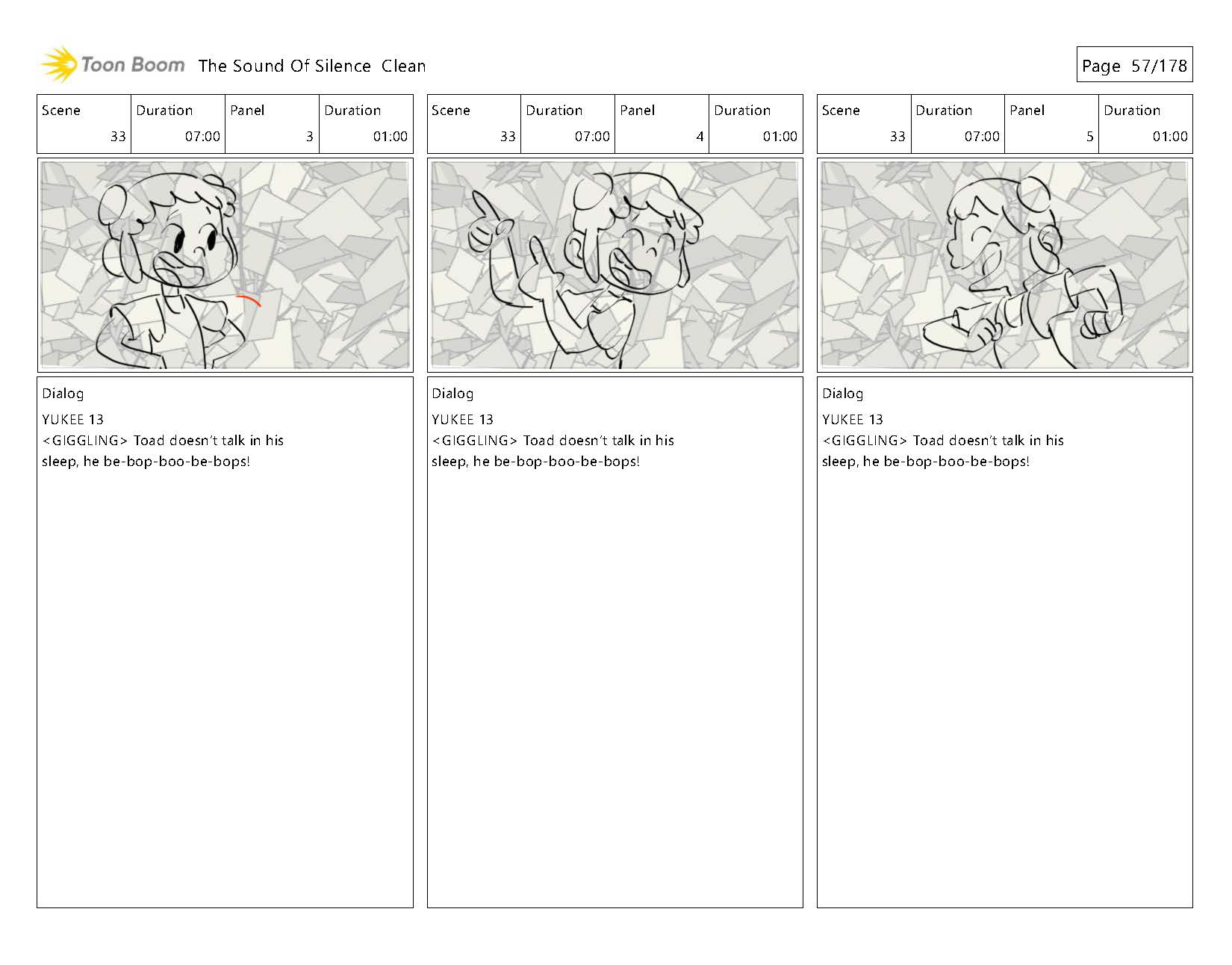 Toon Boom The Sound Of Silence Clean

Page 57/178

| Scene | Duration | Panel | Duration |
|---|---|---|---|
| 33 | 07:00 | 3 | 01:00 |

Dialog
YUKEE 13
<GIGGLING> Toad doesn't talk in his sleep, he be-bop-boo-be-bops!

| Scene | Duration | Panel | Duration |
|---|---|---|---|
| 33 | 07:00 | 4 | 01:00 |

Dialog
YUKEE 13
<GIGGLING> Toad doesn't talk in his sleep, he be-bop-boo-be-bops!

| Scene | Duration | Panel | Duration |
|---|---|---|---|
| 33 | 07:00 | 5 | 01:00 |

Dialog
YUKEE 13
<GIGGLING> Toad doesn't talk in his sleep, he be-bop-boo-be-bops!