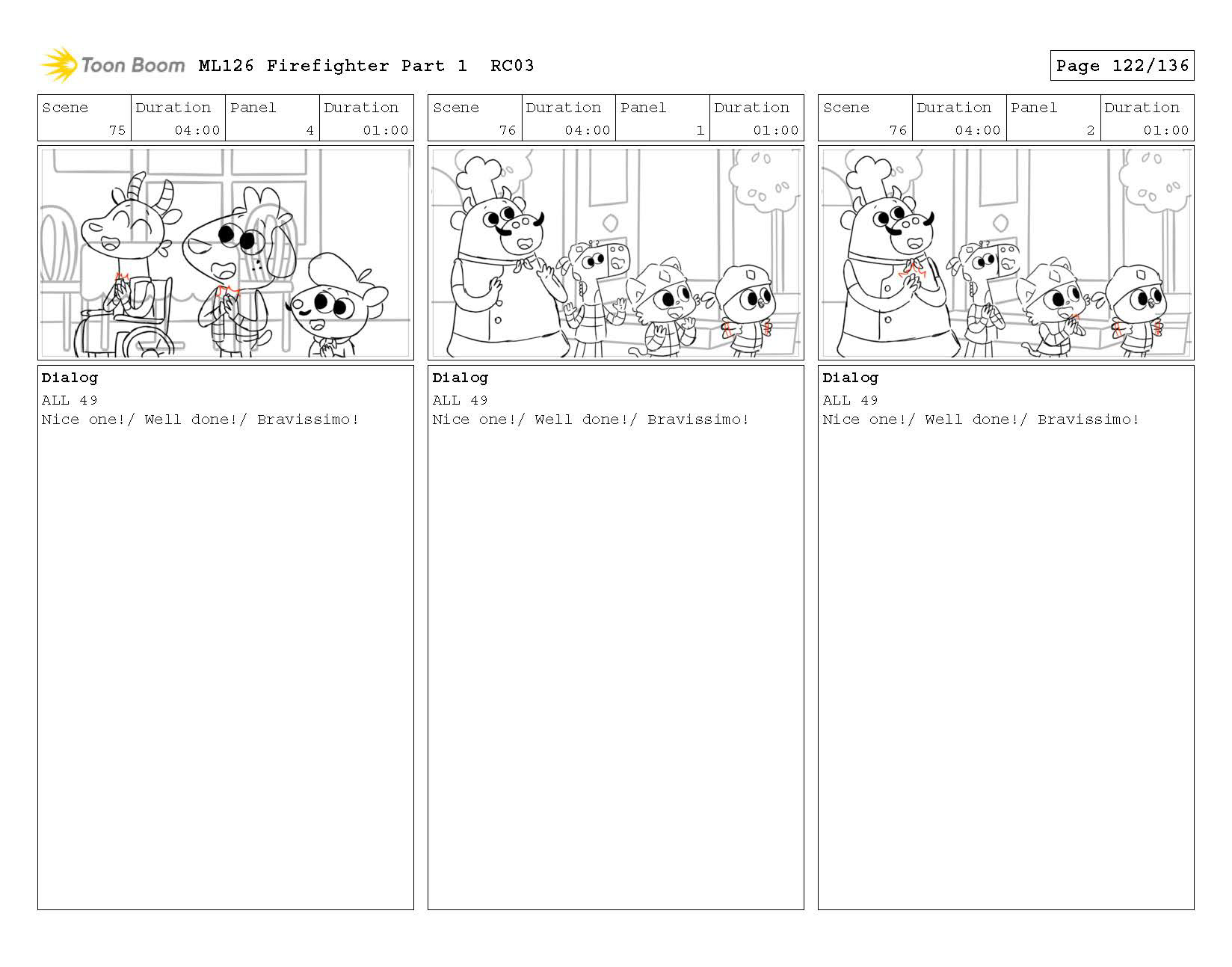 Toon Boom ML126 Firefighter Part 1 RC03

Page 122/136

| Scene | Duration | Panel | Duration |
|---|---|---|---|
| 75 | 04:00 | 4 | 01:00 |

Dialog
ALL 49
Nice one!/ Well done!/ Bravissimo!

| Scene | Duration | Panel | Duration |
|---|---|---|---|
| 76 | 04:00 | 1 | 01:00 |

Dialog
ALL 49
Nice one!/ Well done!/ Bravissimo!

| Scene | Duration | Panel | Duration |
|---|---|---|---|
| 76 | 04:00 | 2 | 01:00 |

Dialog
ALL 49
Nice one!/ Well done!/ Bravissimo!