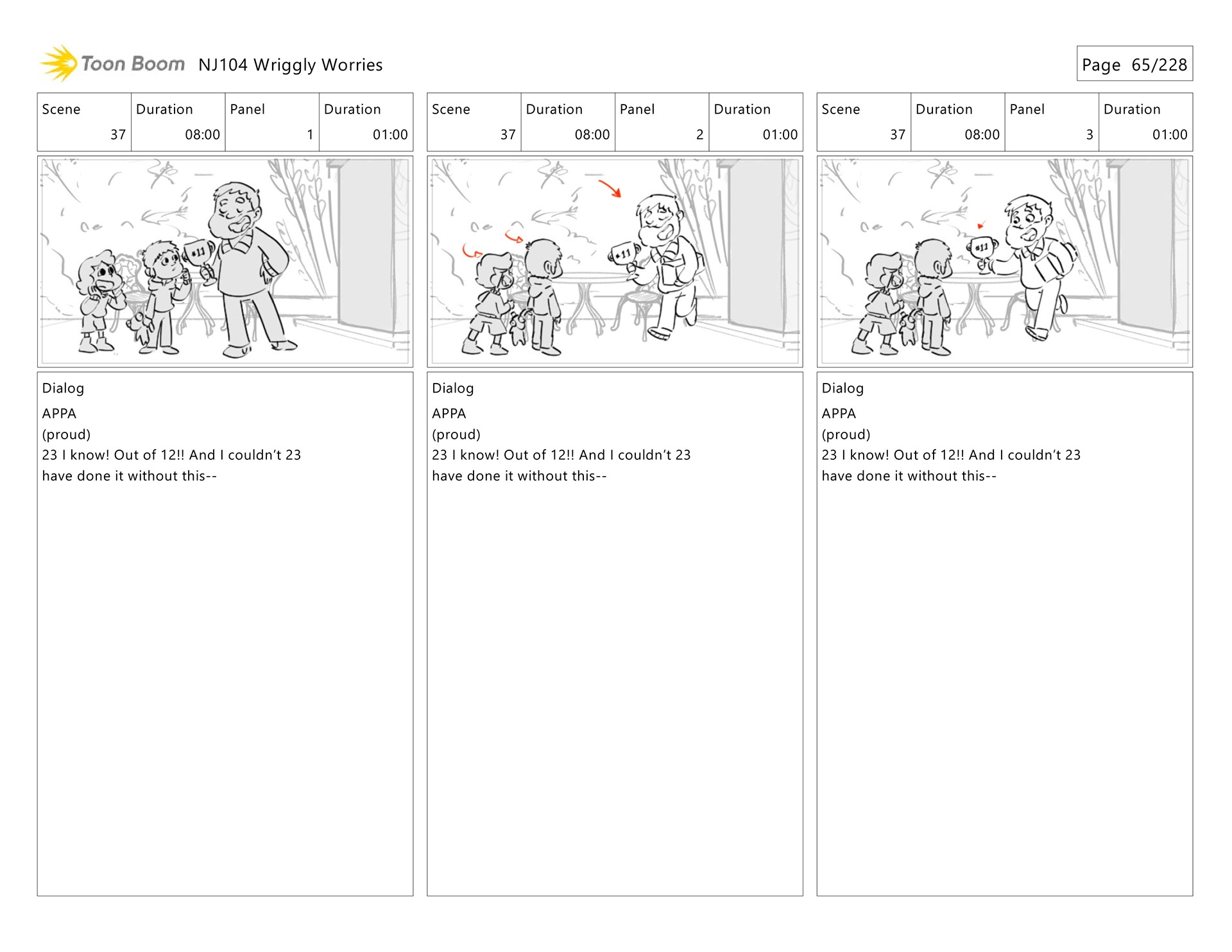 Toon Boom NJ104 Wriggly Worries

Page 65/228

| Scene | Duration | Panel | Duration |
|---|---|---|---|
| 37 | 08:00 | 1 | 01:00 |

#11

Dialog
APPA
(proud)
23 I know! Out of 12!! And I couldn't 23
have done it without this--

| Scene | Duration | Panel | Duration |
|---|---|---|---|
| 37 | 08:00 | 2 | 01:00 |

#11

Dialog
APPA
(proud)
23 I know! Out of 12!! And I couldn't 23
have done it without this--

| Scene | Duration | Panel | Duration |
|---|---|---|---|
| 37 | 08:00 | 3 | 01:00 |

#11

Dialog
APPA
(proud)
23 I know! Out of 12!! And I couldn't 23
have done it without this--