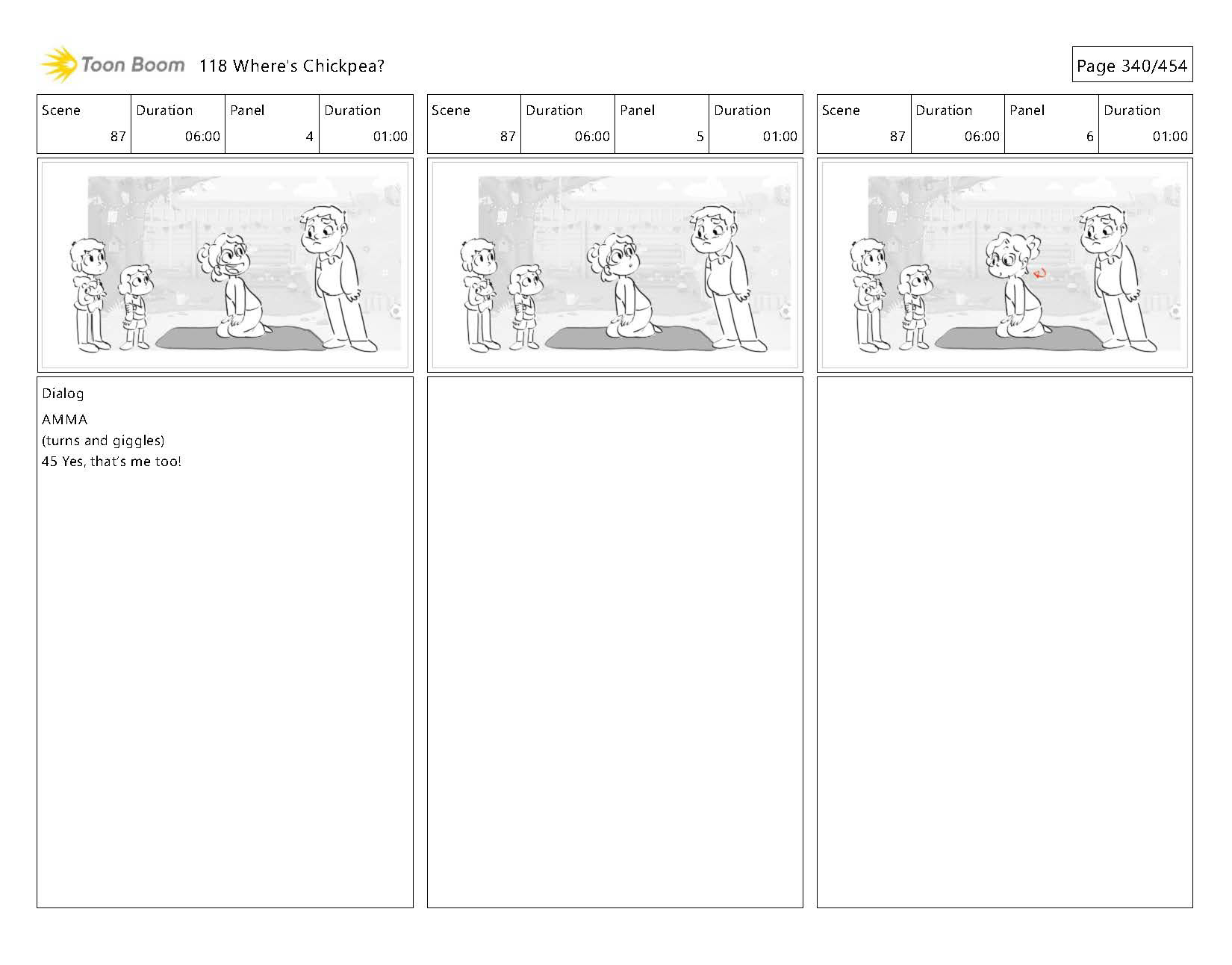 Toon Boom 118 Where's Chickpea?

Page 340/454

| Scene | Duration | Panel | Duration |
|---|---|---|---|
| 87 | 06:00 | 4 | 01:00 |

Dialog

AMMA
(turns and giggles)
45 Yes, that's me too!

| Scene | Duration | Panel | Duration |
|---|---|---|---|
| 87 | 06:00 | 5 | 01:00 |

| Scene | Duration | Panel | Duration |
|---|---|---|---|
| 87 | 06:00 | 6 | 01:00 |