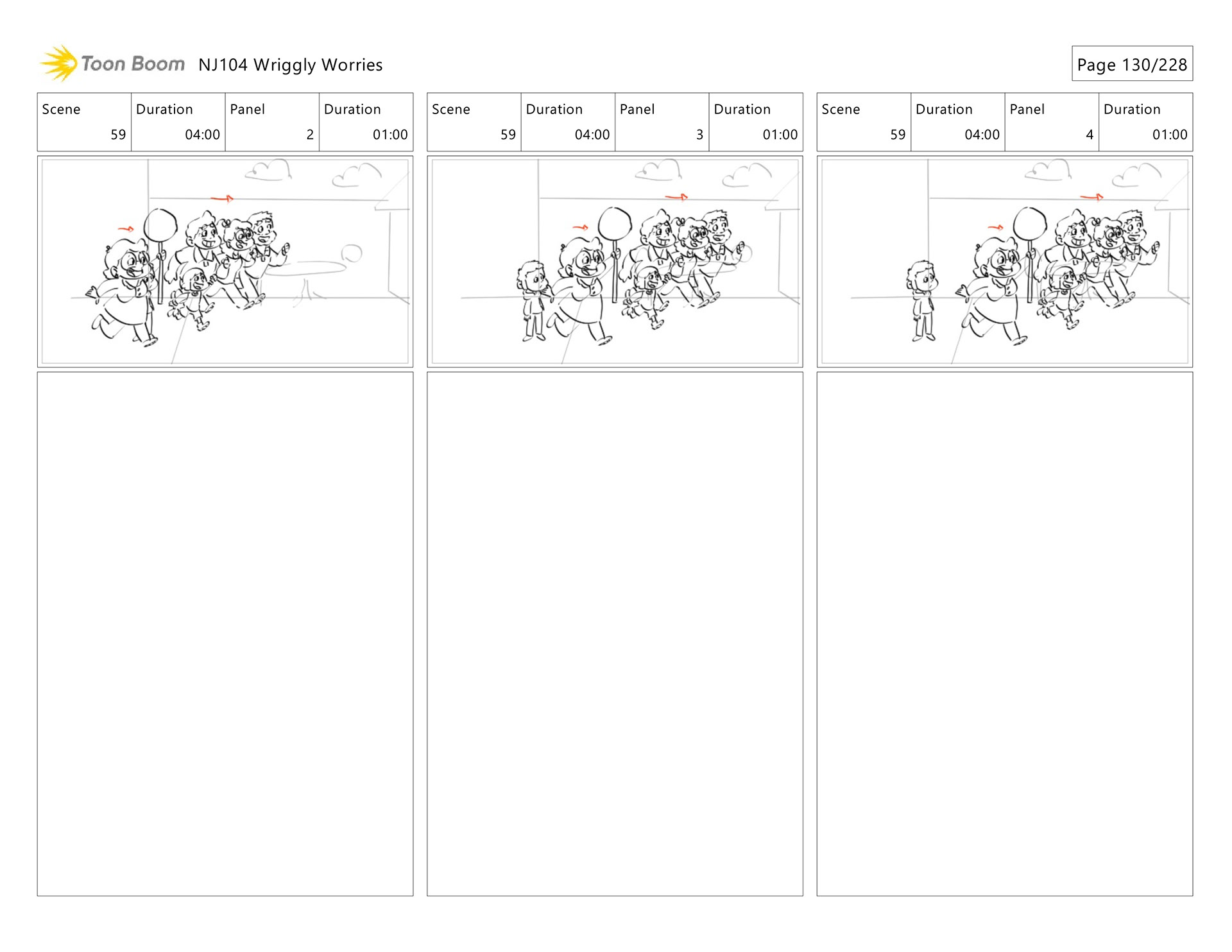 Toon Boom NJ104 Wriggly Worries

Page 130/228

| Scene | Duration | Panel | Duration |
|---|---|---|---|
| 59 | 04:00 | 2 | 01:00 |

| Scene | Duration | Panel | Duration |
|---|---|---|---|
| 59 | 04:00 | 3 | 01:00 |

| Scene | Duration | Panel | Duration |
|---|---|---|---|
| 59 | 04:00 | 4 | 01:00 |