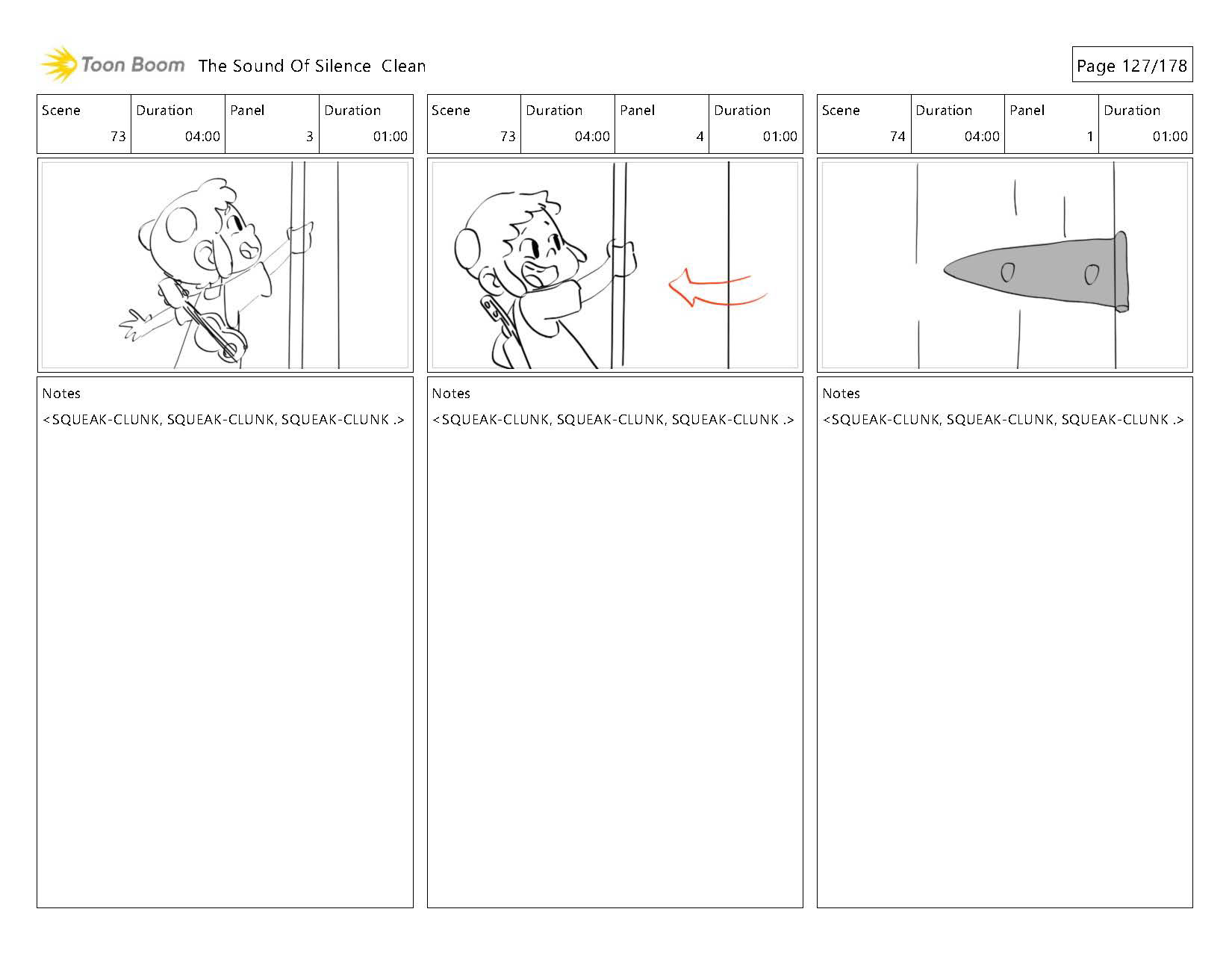 Toon Boom The Sound Of Silence Clean

Page 127/178

| Scene | Duration | Panel | Duration |
|---|---|---|---|
| 73 | 04:00 | 3 | 01:00 |

Notes
<SQUEAK-CLUNK, SQUEAK-CLUNK, SQUEAK-CLUNK .>

| Scene | Duration | Panel | Duration |
|---|---|---|---|
| 73 | 04:00 | 4 | 01:00 |

Notes
<SQUEAK-CLUNK, SQUEAK-CLUNK, SQUEAK-CLUNK .>

| Scene | Duration | Panel | Duration |
|---|---|---|---|
| 74 | 04:00 | 1 | 01:00 |

Notes
<SQUEAK-CLUNK, SQUEAK-CLUNK, SQUEAK-CLUNK .>