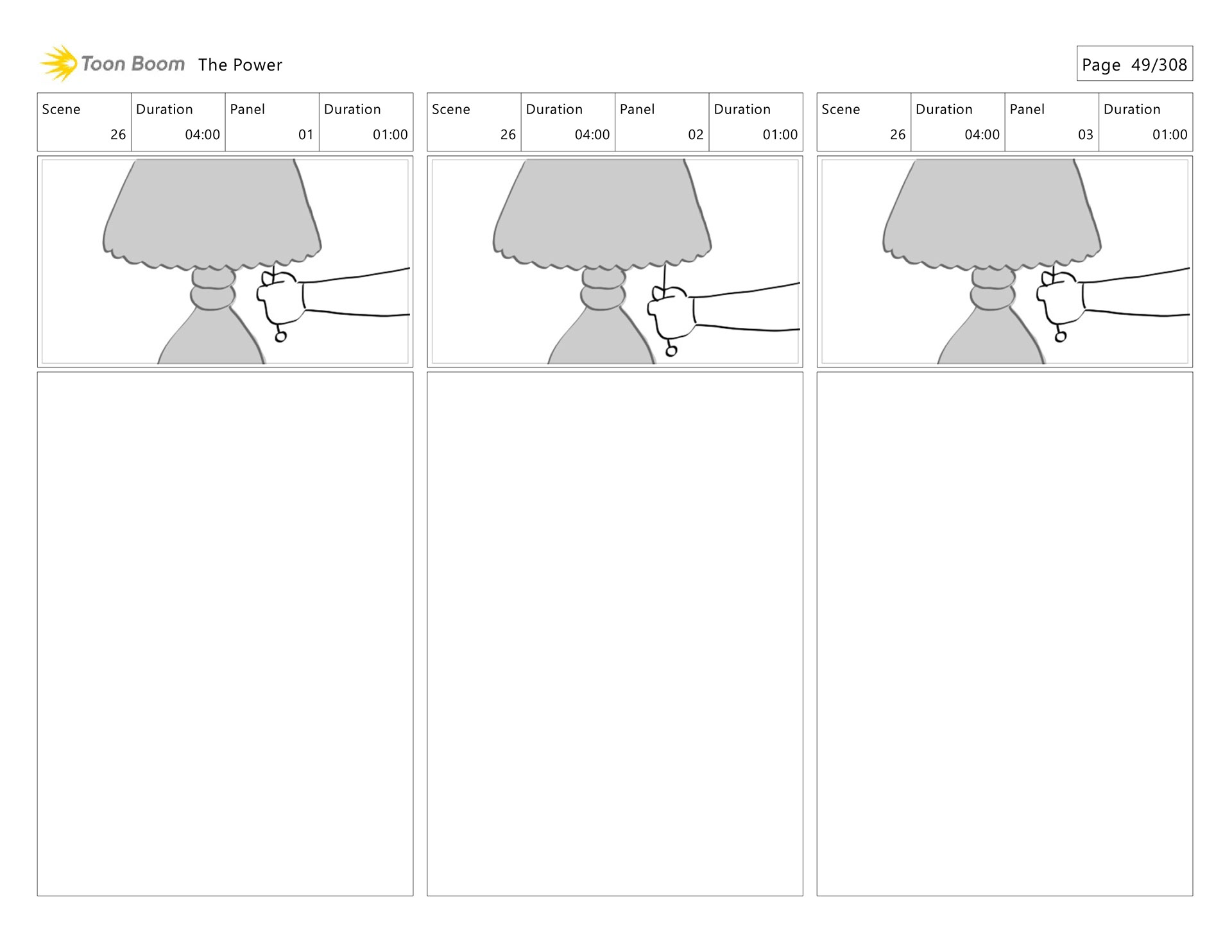 Toon Boom The Power

Page 49/308

| Scene | Duration | Panel | Duration |
|---|---|---|---|
| 26 | 04:00 | 01 | 01:00 |

| Scene | Duration | Panel | Duration |
|---|---|---|---|
| 26 | 04:00 | 02 | 01:00 |

| Scene | Duration | Panel | Duration |
|---|---|---|---|
| 26 | 04:00 | 03 | 01:00 |