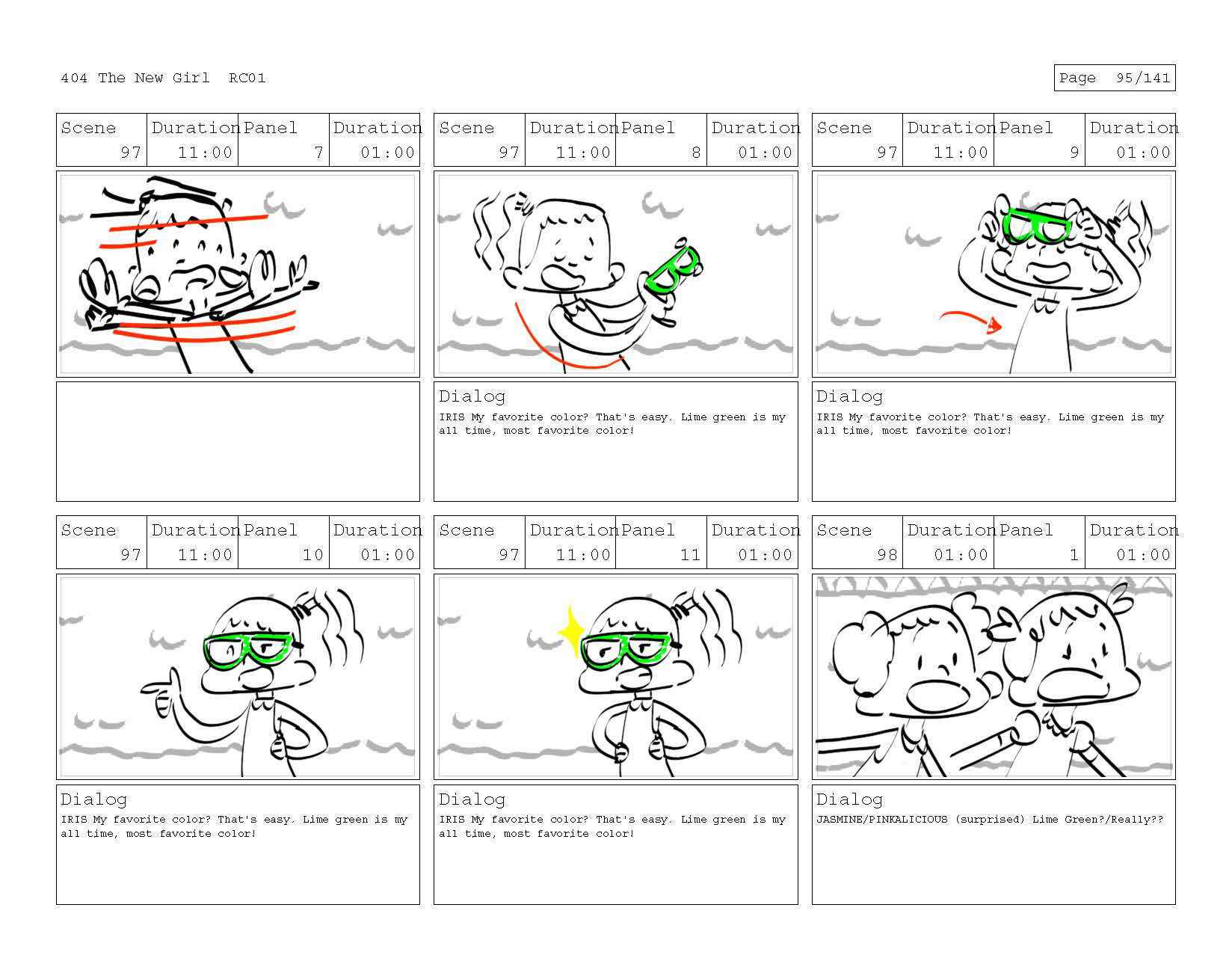 404 The New Girl RC01

Page 95/141

| Scene | Duration | Panel | Duration |
|---|---|---|---|
| 97 | 11:00 | 7 | 01:00 |

| Scene | Duration | Panel | Duration |
|---|---|---|---|
| 97 | 11:00 | 8 | 01:00 |

Dialog
IRIS My favorite color? That's easy. Lime green is my all time, most favorite color!

| Scene | Duration | Panel | Duration |
|---|---|---|---|
| 97 | 11:00 | 9 | 01:00 |

Dialog
IRIS My favorite color? That's easy. Lime green is my all time, most favorite color!

| Scene | Duration | Panel | Duration |
|---|---|---|---|
| 97 | 11:00 | 10 | 01:00 |

Dialog
IRIS My favorite color? That's easy. Lime green is my all time, most favorite color!

| Scene | Duration | Panel | Duration |
|---|---|---|---|
| 97 | 11:00 | 11 | 01:00 |

Dialog
IRIS My favorite color? That's easy. Lime green is my all time, most favorite color!

| Scene | Duration | Panel | Duration |
|---|---|---|---|
| 98 | 01:00 | 1 | 01:00 |

Dialog
JASMINE/PINKALICIOUS (surprised) Lime Green?/Really??