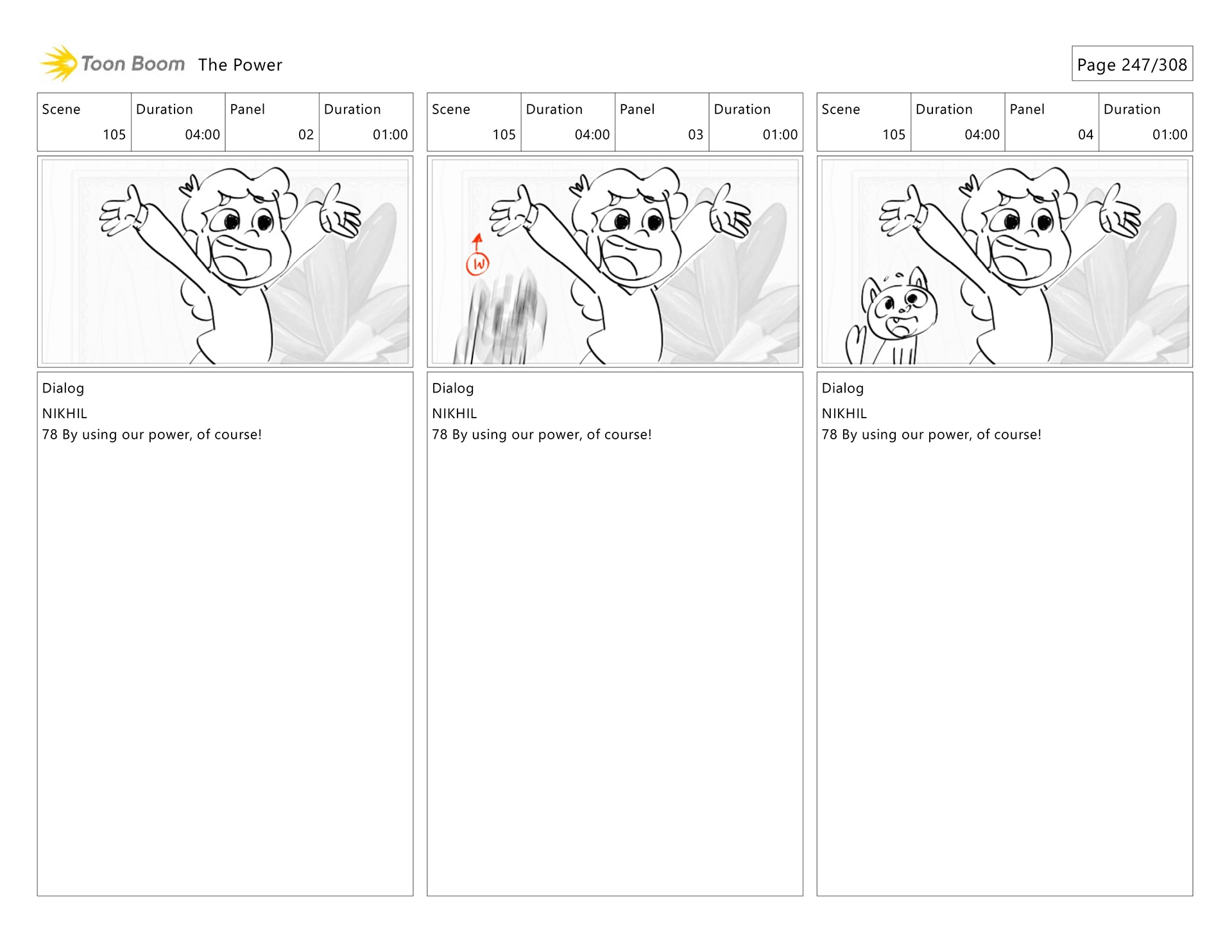 Toon Boom The Power

Page 247/308

| Scene | Duration | Panel | Duration |
|---|---|---|---|
| 105 | 04:00 | 02 | 01:00 |

Dialog
NIKHIL
78 By using our power, of course!

| Scene | Duration | Panel | Duration |
|---|---|---|---|
| 105 | 04:00 | 03 | 01:00 |

W

Dialog
NIKHIL
78 By using our power, of course!

| Scene | Duration | Panel | Duration |
|---|---|---|---|
| 105 | 04:00 | 04 | 01:00 |

Dialog
NIKHIL
78 By using our power, of course!