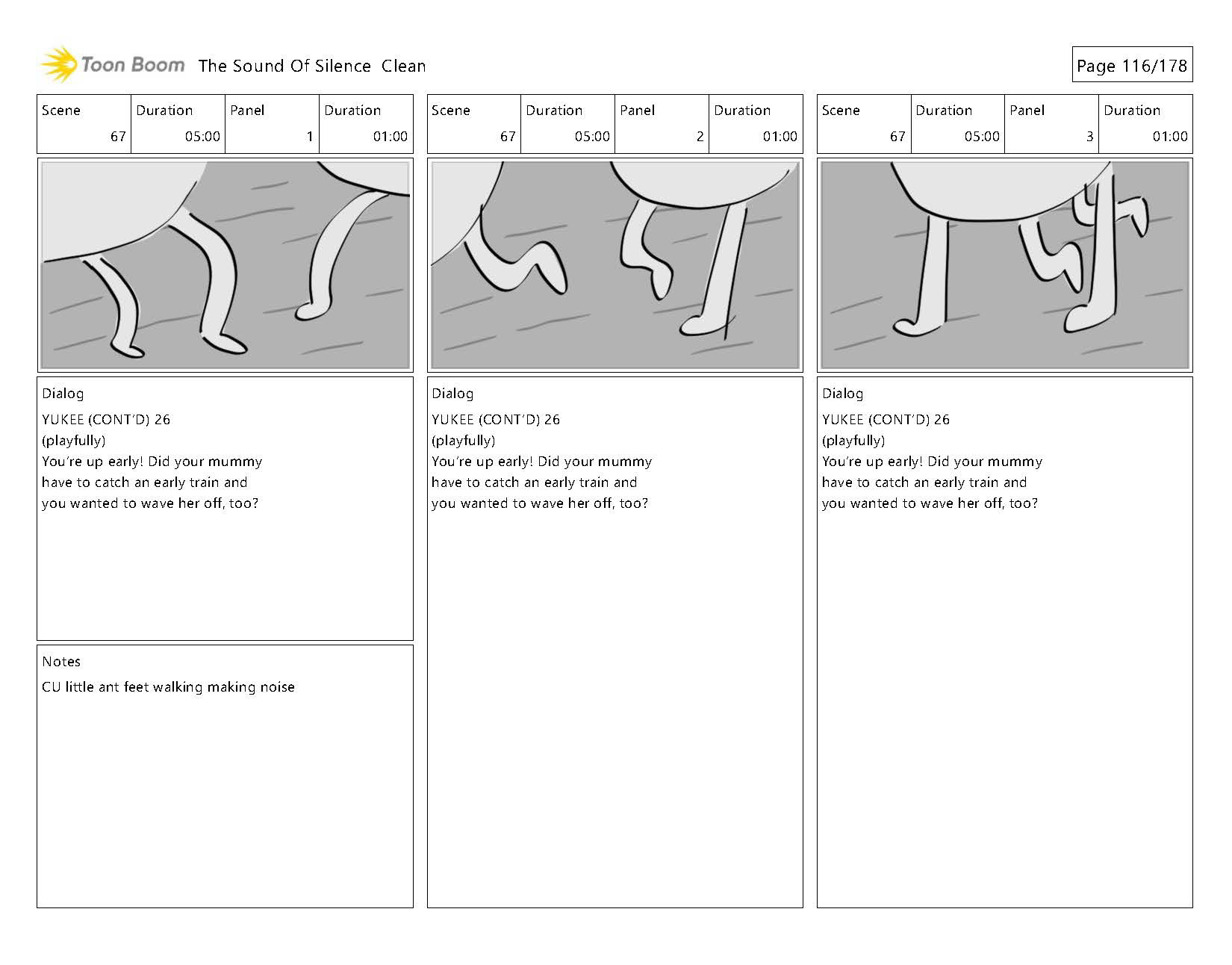 Toon Boom The Sound Of Silence Clean

Page 116/178

| Scene | Duration | Panel | Duration |
|---|---|---|---|
| 67 | 05:00 | 1 | 01:00 |

Dialog
YUKEE (CONT'D) 26
(playfully)
You're up early! Did your mummy have to catch an early train and you wanted to wave her off, too?

Notes
CU little ant feet walking making noise

| Scene | Duration | Panel | Duration |
|---|---|---|---|
| 67 | 05:00 | 2 | 01:00 |

Dialog
YUKEE (CONT'D) 26
(playfully)
You're up early! Did your mummy have to catch an early train and you wanted to wave her off, too?

| Scene | Duration | Panel | Duration |
|---|---|---|---|
| 67 | 05:00 | 3 | 01:00 |

Dialog
YUKEE (CONT'D) 26
(playfully)
You're up early! Did your mummy have to catch an early train and you wanted to wave her off, too?