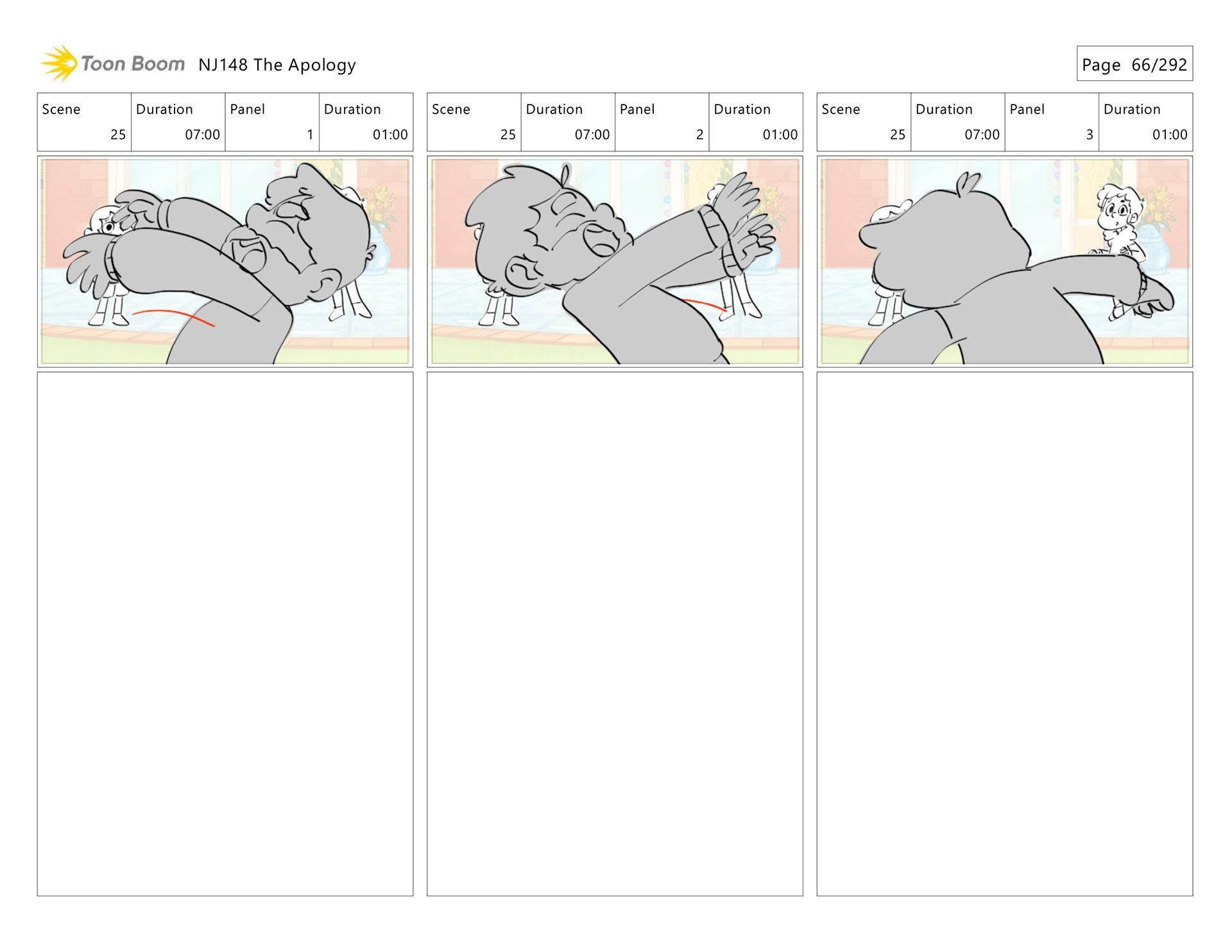 Toon Boom NJ148 The Apology

Page 66/292

| Scene | Duration | Panel | Duration |
|---|---|---|---|
| 25 | 07:00 | 1 | 01:00 |

| Scene | Duration | Panel | Duration |
|---|---|---|---|
| 25 | 07:00 | 2 | 01:00 |

| Scene | Duration | Panel | Duration |
|---|---|---|---|
| 25 | 07:00 | 3 | 01:00 |