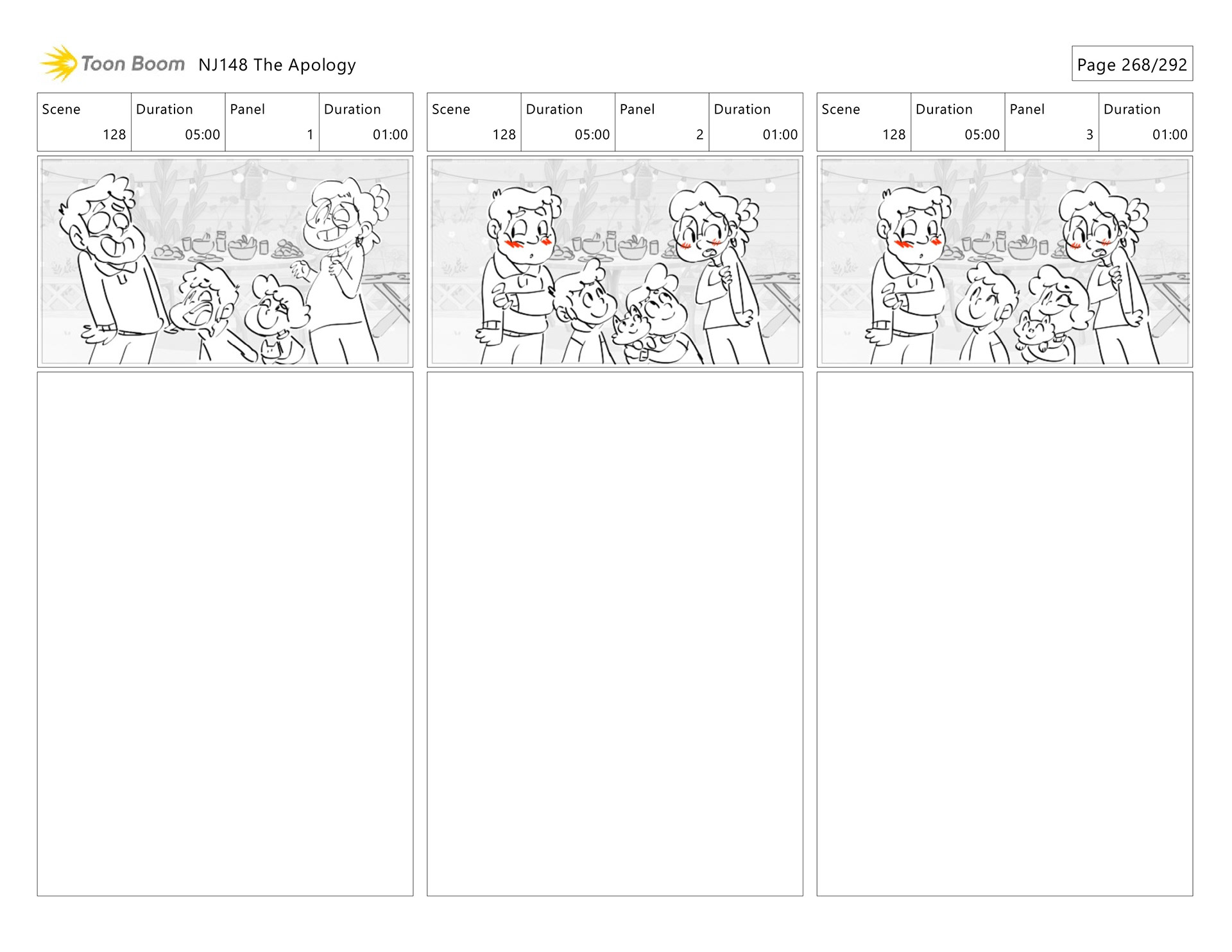 Toon Boom NJ148 The Apology

Page 268/292

| Scene | Duration | Panel | Duration |
|---|---|---|---|
| 128 | 05:00 | 1 | 01:00 |

| Scene | Duration | Panel | Duration |
|---|---|---|---|
| 128 | 05:00 | 2 | 01:00 |

| Scene | Duration | Panel | Duration |
|---|---|---|---|
| 128 | 05:00 | 3 | 01:00 |