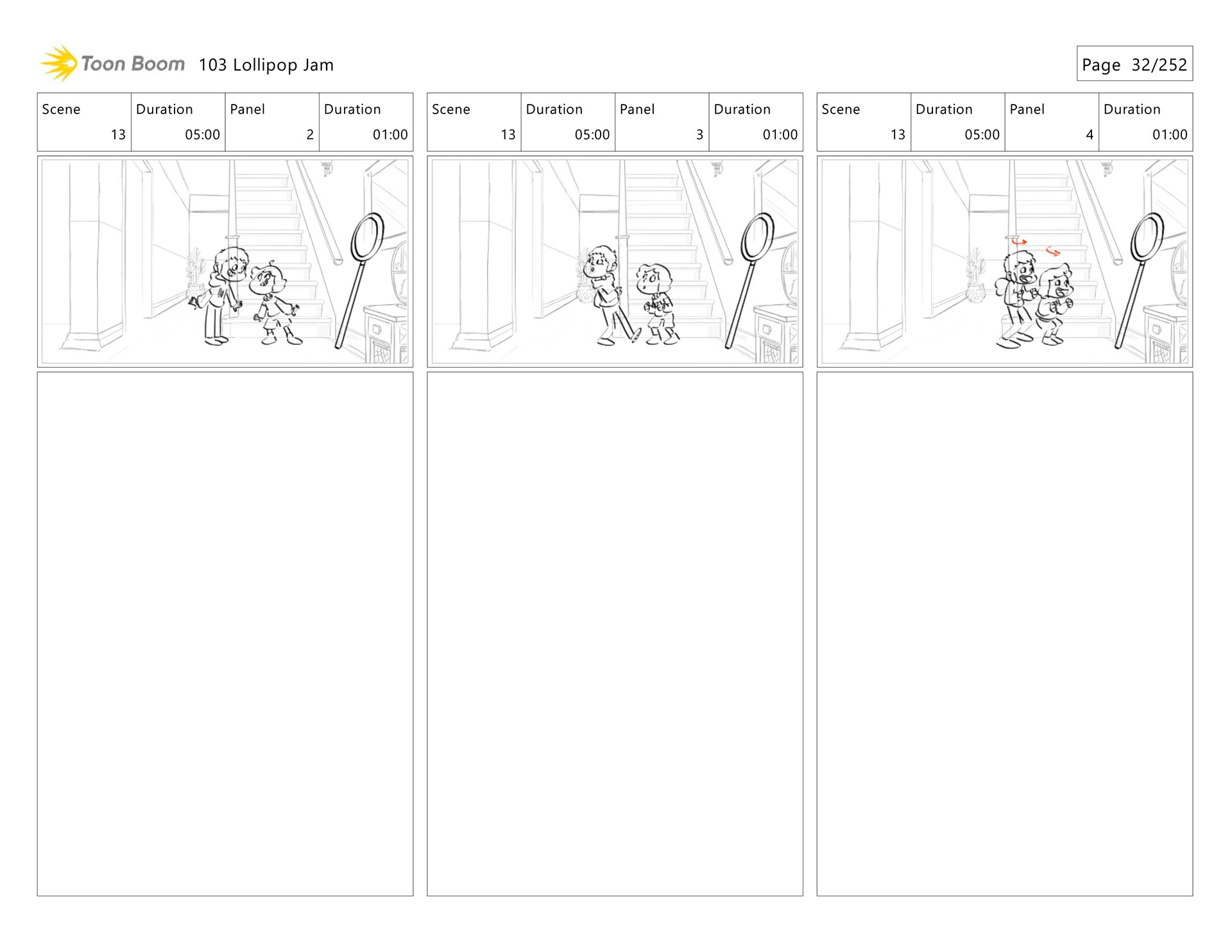 Toon Boom 103 Lollipop Jam

Page 32/252

| Scene | Duration | Panel | Duration |
|---|---|---|---|
| 13 | 05:00 | 2 | 01:00 |

| Scene | Duration | Panel | Duration |
|---|---|---|---|
| 13 | 05:00 | 3 | 01:00 |

| Scene | Duration | Panel | Duration |
|---|---|---|---|
| 13 | 05:00 | 4 | 01:00 |