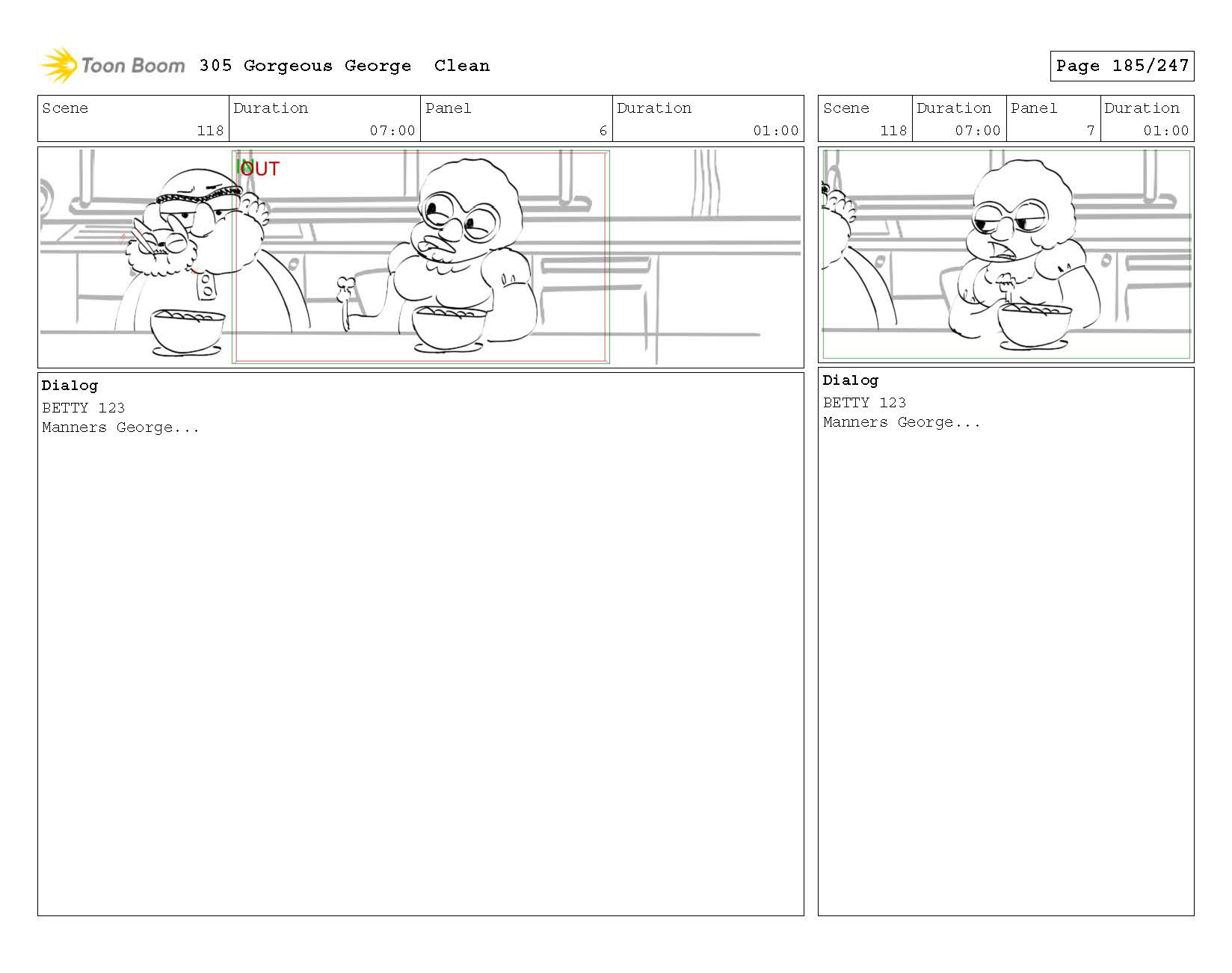 Toon Boom 305 Gorgeous George Clean

Page 185/247

| Scene | Duration | Panel | Duration |
|---|---|---|---|
| 118 | 07:00 | 6 | 01:00 |

IN OUT

Dialog
BETTY 123
Manners George...

| Scene | Duration | Panel | Duration |
|---|---|---|---|
| 118 | 07:00 | 7 | 01:00 |

Dialog
BETTY 123
Manners George...