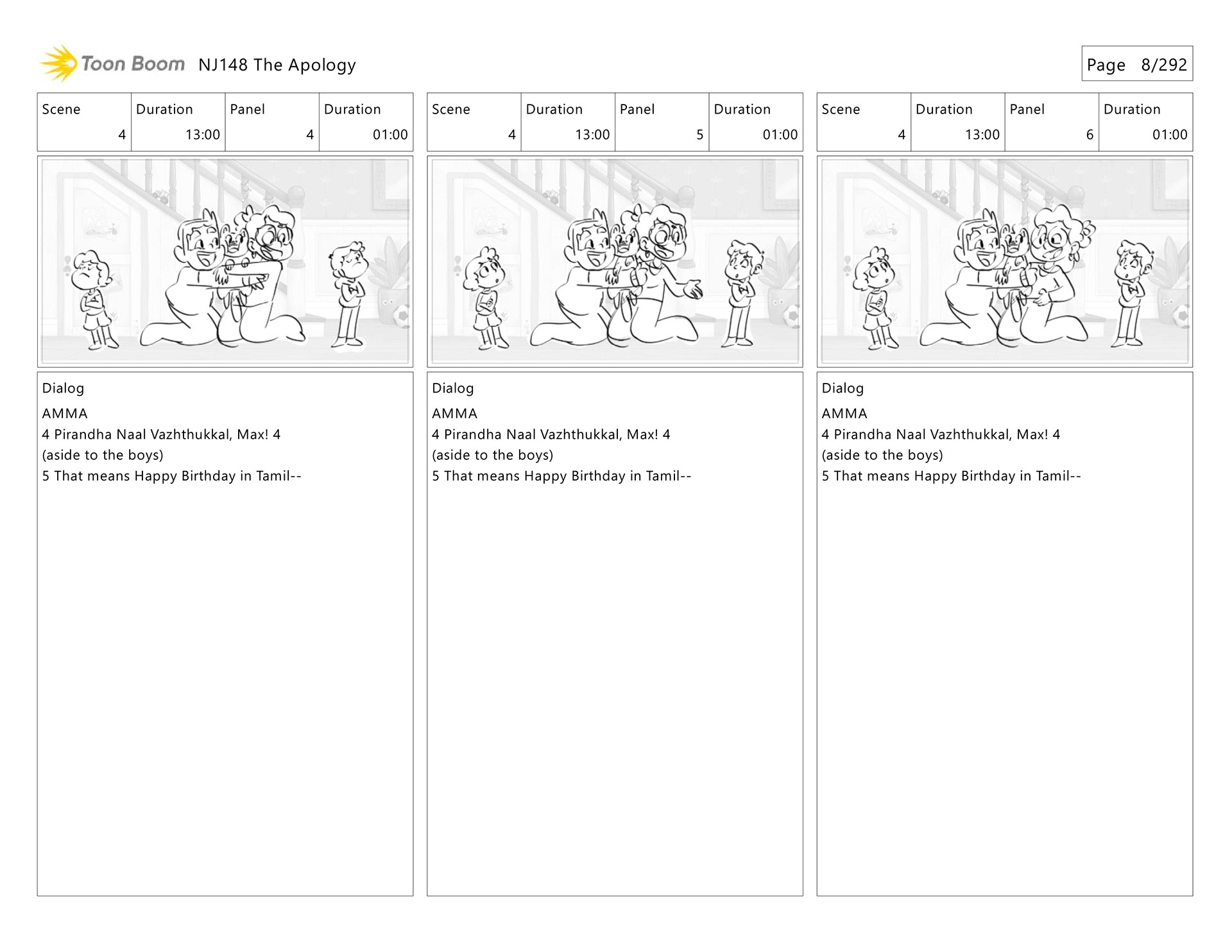 Toon Boom NJ148 The Apology

Page 8/292

| Scene | Duration | Panel | Duration |
|---|---|---|---|
| 4 | 13:00 | 4 | 01:00 |

Dialog
AMMA
4 Pirandha Naal Vazhthukkal, Max! 4
(aside to the boys)
5 That means Happy Birthday in Tamil--

| Scene | Duration | Panel | Duration |
|---|---|---|---|
| 4 | 13:00 | 5 | 01:00 |

Dialog
AMMA
4 Pirandha Naal Vazhthukkal, Max! 4
(aside to the boys)
5 That means Happy Birthday in Tamil--

| Scene | Duration | Panel | Duration |
|---|---|---|---|
| 4 | 13:00 | 6 | 01:00 |

Dialog
AMMA
4 Pirandha Naal Vazhthukkal, Max! 4
(aside to the boys)
5 That means Happy Birthday in Tamil--