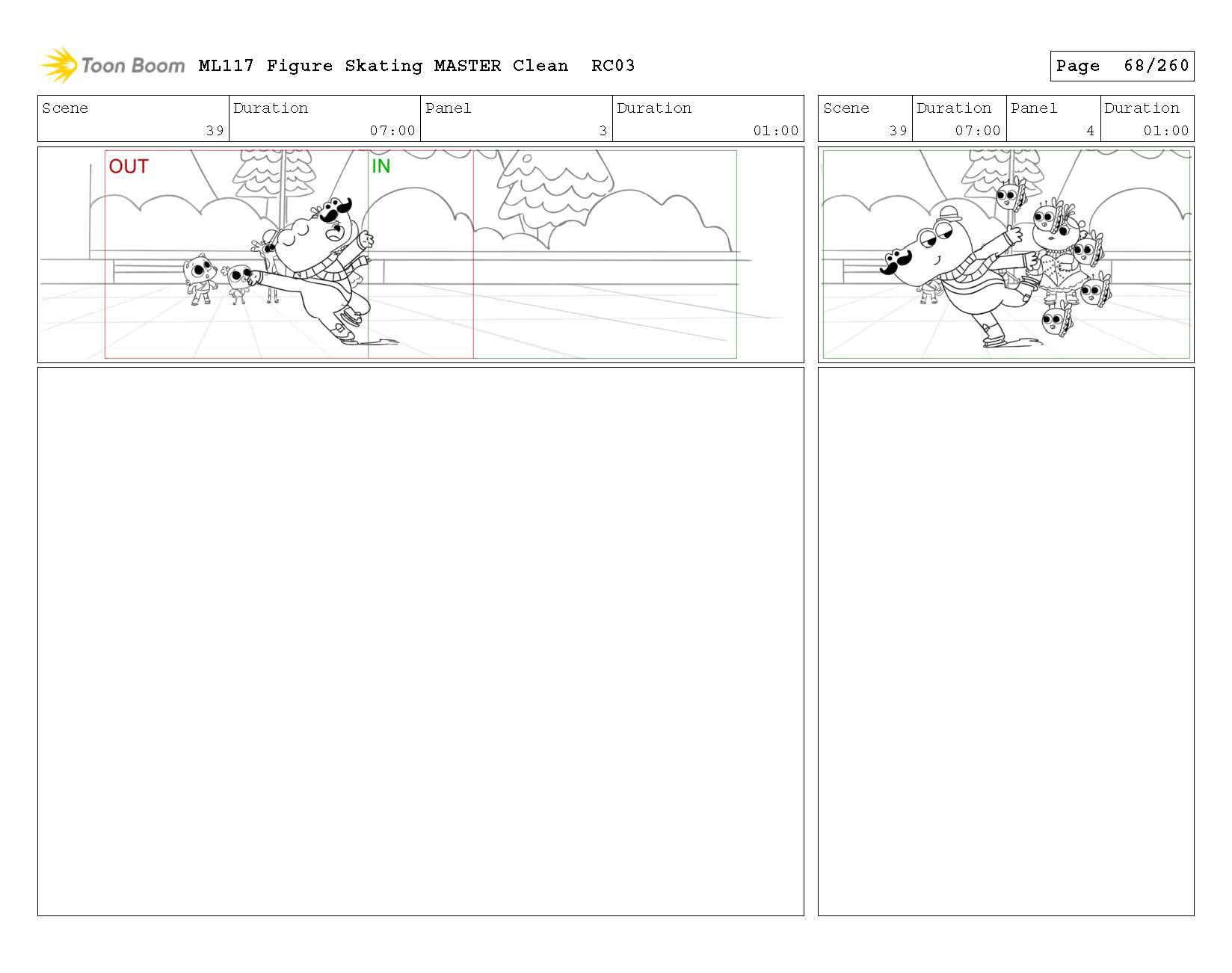 Toon Boom ML117 Figure Skating MASTER Clean RC03

Page 68/260

| Scene | Duration | Panel | Duration |
|---|---|---|---|
| 39 | 07:00 | 3 | 01:00 |

OUT

IN

| Scene | Duration | Panel | Duration |
|---|---|---|---|
| 39 | 07:00 | 4 | 01:00 |