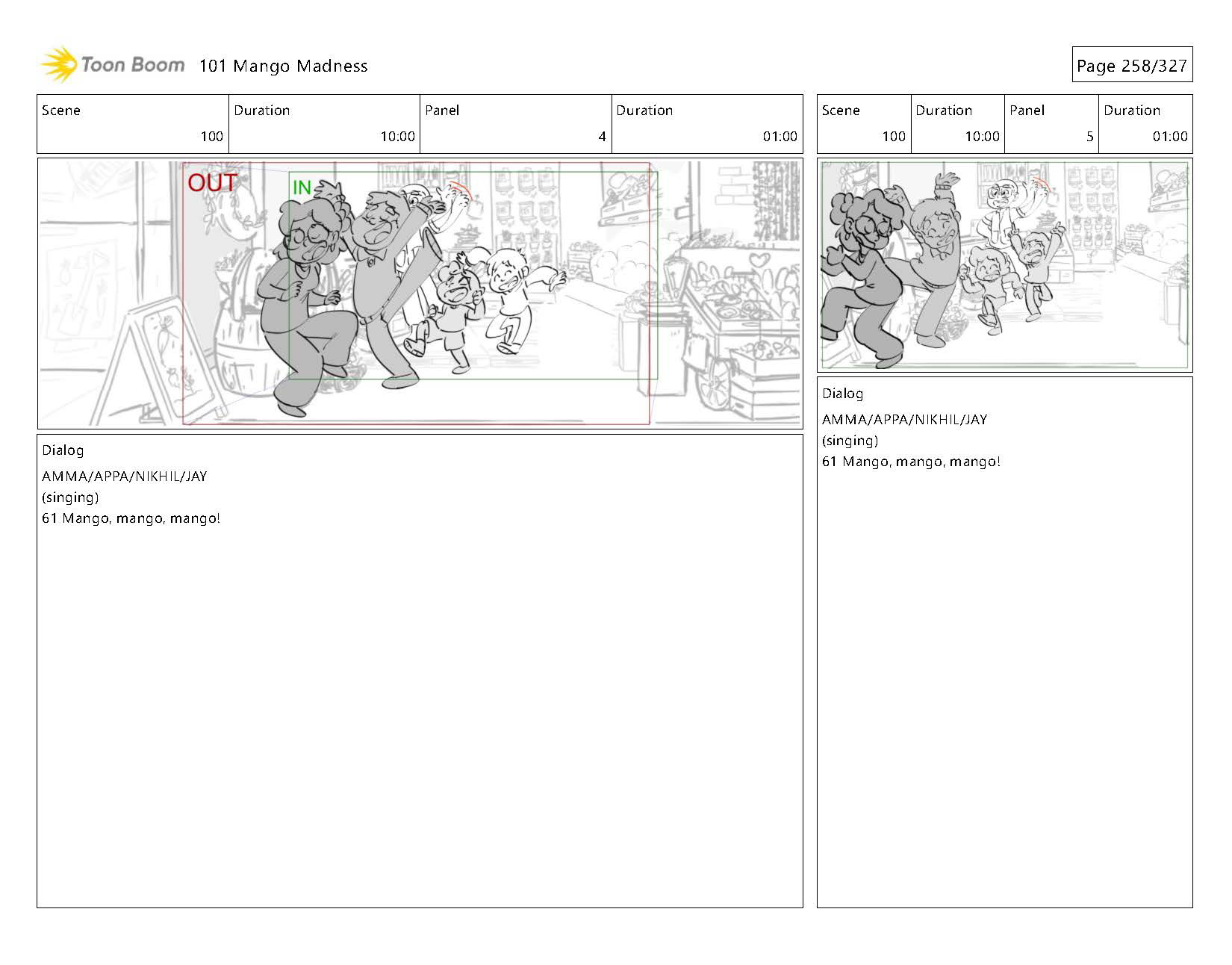 Toon Boom 101 Mango Madness

Page 258/327

| Scene | Duration | Panel | Duration |
|---|---|---|---|
| 100 | 10:00 | 4 | 01:00 |

OUT

IN

Dialog

AMMA/APPA/NIKHIL/JAY
(singing)
61 Mango, mango, mango!

| Scene | Duration | Panel | Duration |
|---|---|---|---|
| 100 | 10:00 | 5 | 01:00 |

Dialog

AMMA/APPA/NIKHIL/JAY
(singing)
61 Mango, mango, mango!