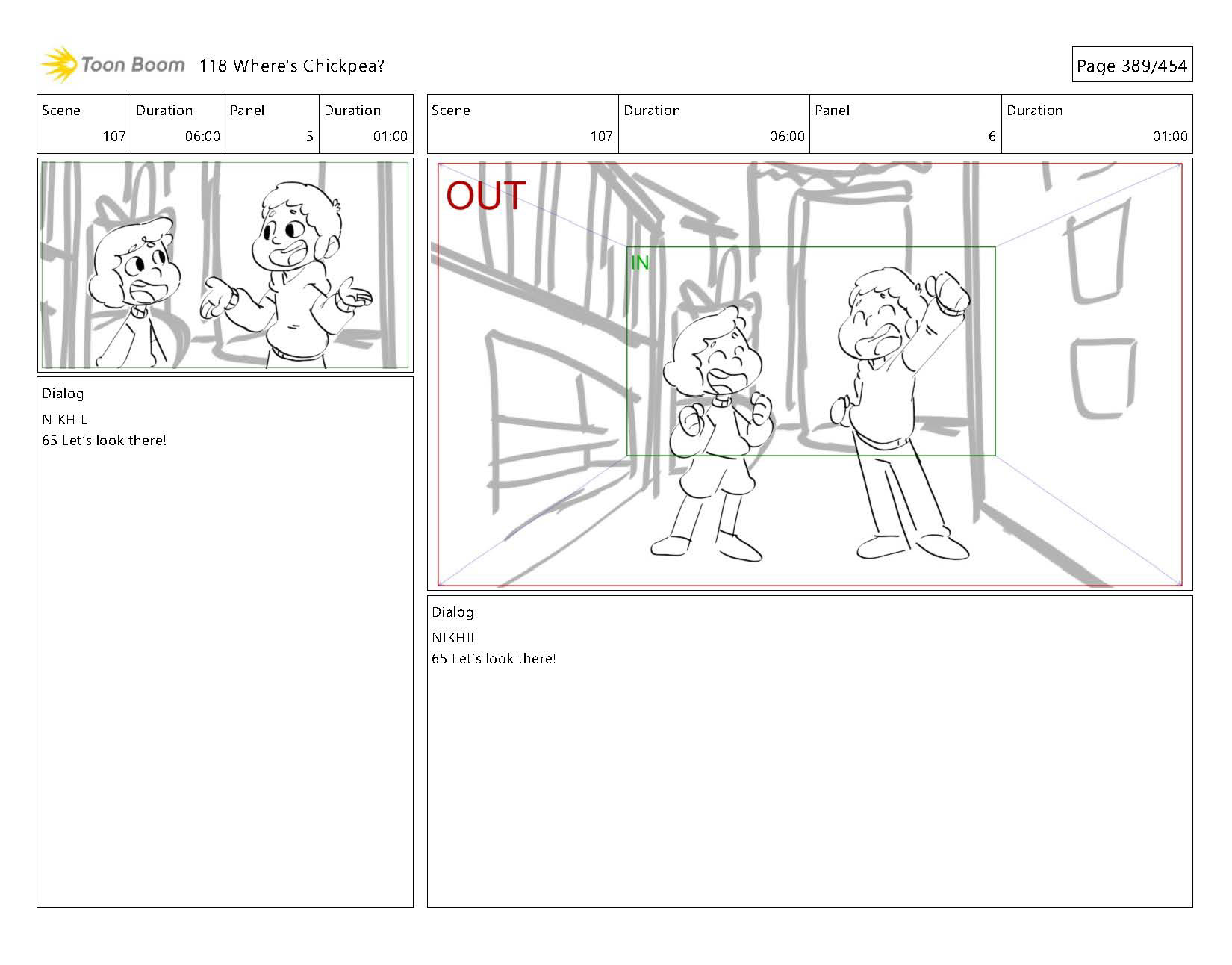 Toon Boom 118 Where's Chickpea?

Page 389/454

| Scene | Duration | Panel | Duration |
|---|---|---|---|
| 107 | 06:00 | 5 | 01:00 |

Dialog
NIKHIL
65 Let's look there!

| Scene | Duration | Panel | Duration |
|---|---|---|---|
| 107 | 06:00 | 6 | 01:00 |

OUT
IN

Dialog
NIKHIL
65 Let's look there!