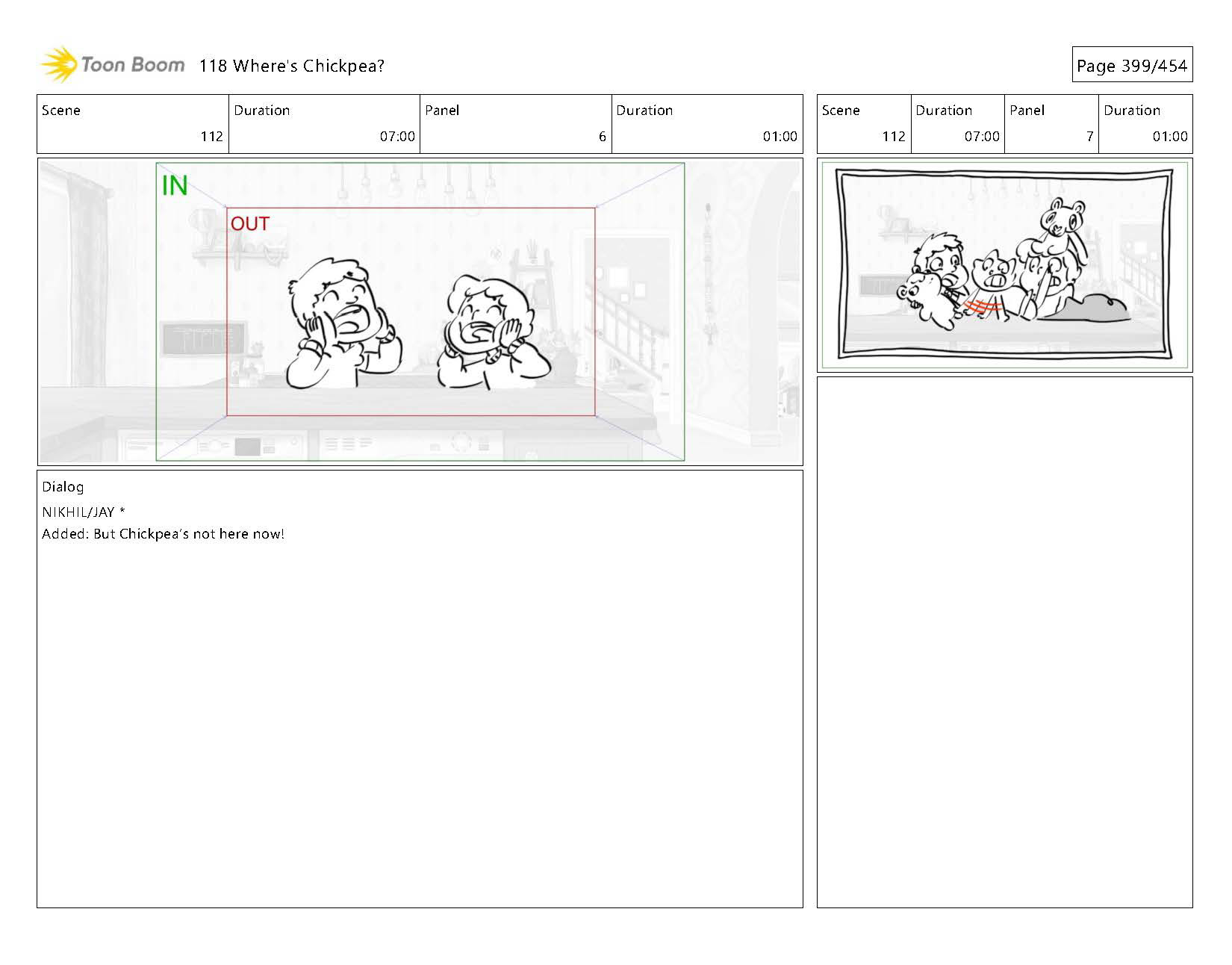 Toon Boom 118 Where's Chickpea?

Page 399/454

| Scene | Duration | Panel | Duration |
|---|---|---|---|
| 112 | 07:00 | 6 | 01:00 |

IN

OUT

Dialog

NIKHIL/JAY *

Added: But Chickpea's not here now!

| Scene | Duration | Panel | Duration |
|---|---|---|---|
| 112 | 07:00 | 7 | 01:00 |