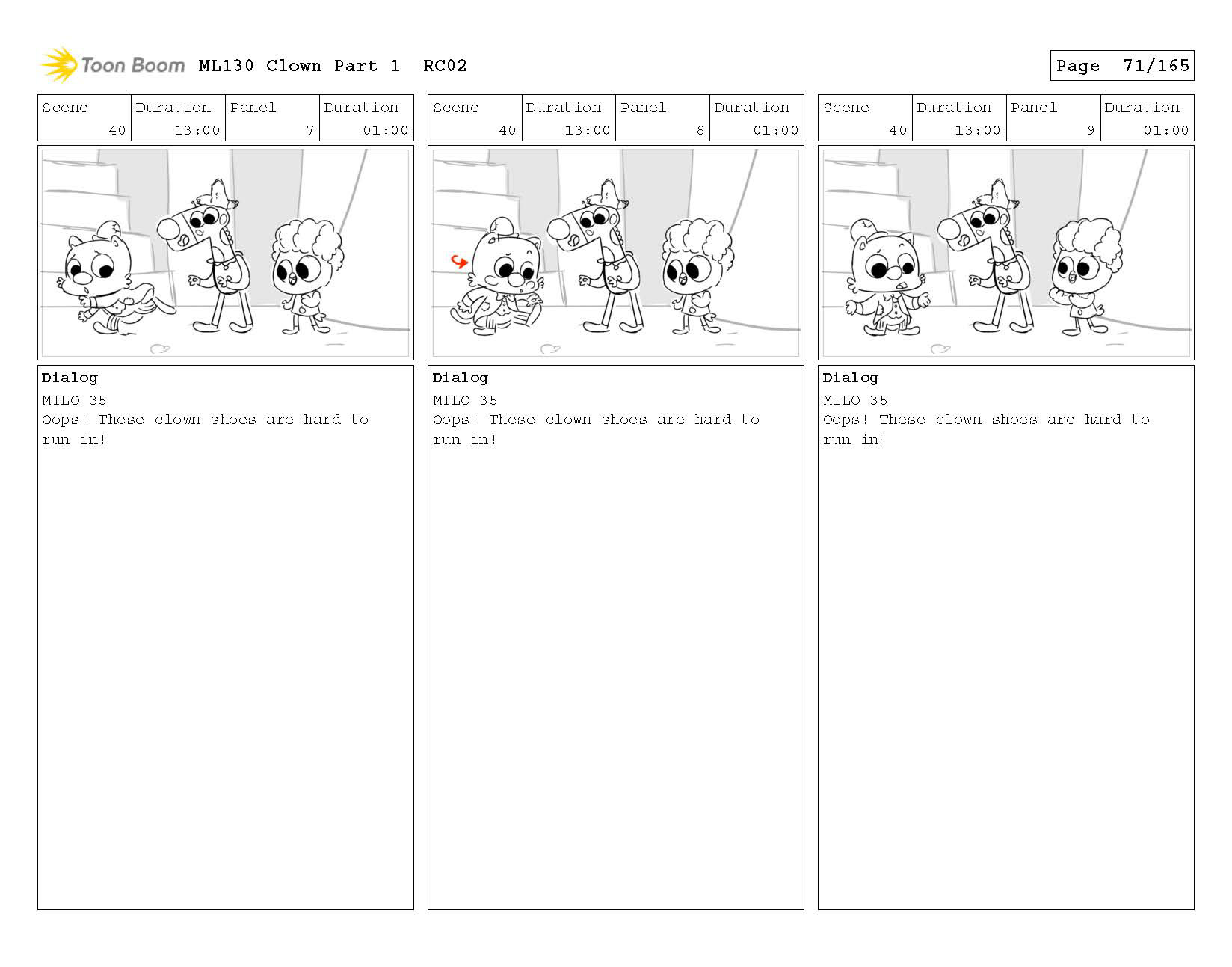 Toon Boom ML130 Clown Part 1 RC02

Page 71/165

| Scene | Duration | Panel | Duration |
|---|---|---|---|
| 40 | 13:00 | 7 | 01:00 |

Dialog
MILO 35
Oops! These clown shoes are hard to run in!

| Scene | Duration | Panel | Duration |
|---|---|---|---|
| 40 | 13:00 | 8 | 01:00 |

Dialog
MILO 35
Oops! These clown shoes are hard to run in!

| Scene | Duration | Panel | Duration |
|---|---|---|---|
| 40 | 13:00 | 9 | 01:00 |

Dialog
MILO 35
Oops! These clown shoes are hard to run in!