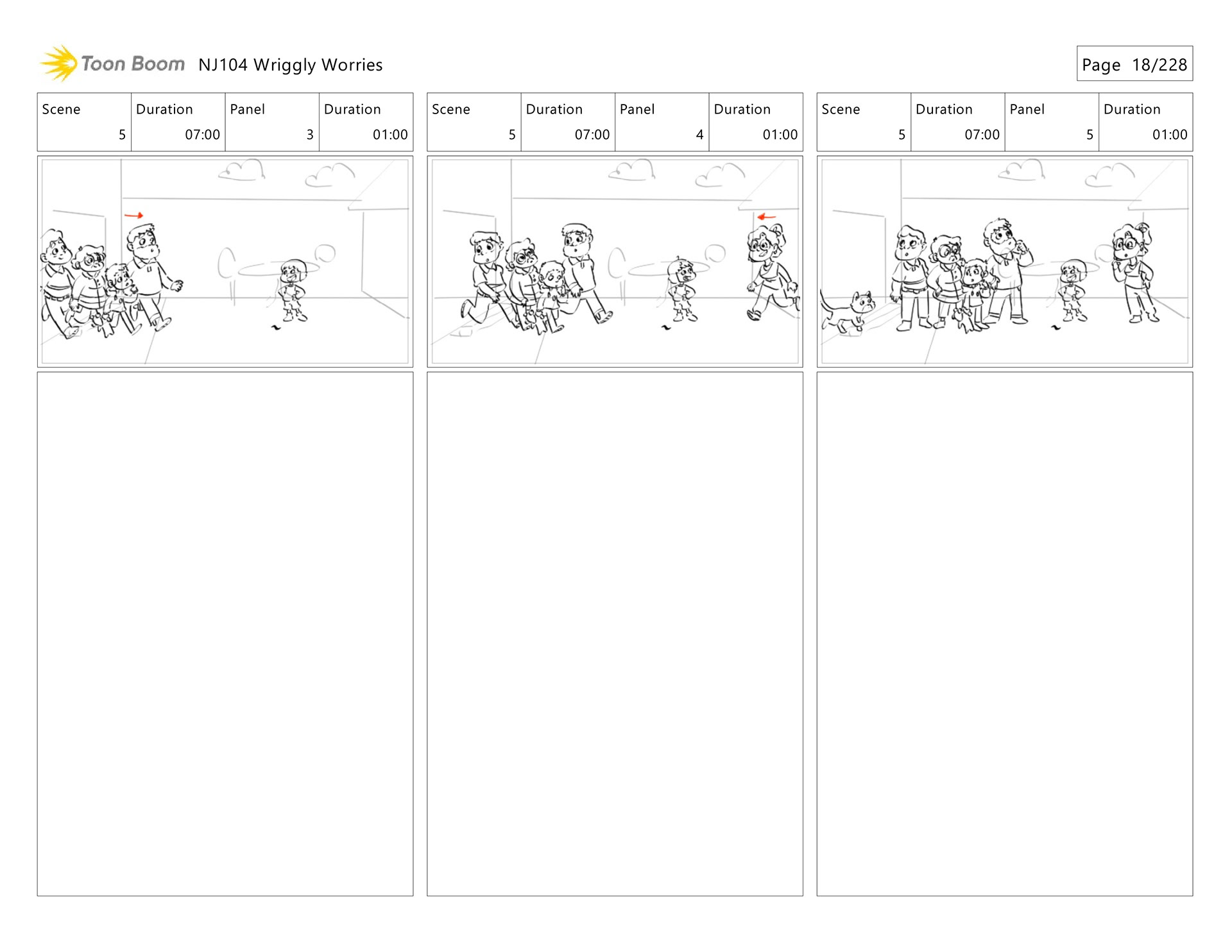 Toon Boom NJ104 Wriggly Worries

Page 18/228

| Scene | Duration | Panel | Duration |
|---|---|---|---|
| 5 | 07:00 | 3 | 01:00 |

| Scene | Duration | Panel | Duration |
|---|---|---|---|
| 5 | 07:00 | 4 | 01:00 |

| Scene | Duration | Panel | Duration |
|---|---|---|---|
| 5 | 07:00 | 5 | 01:00 |