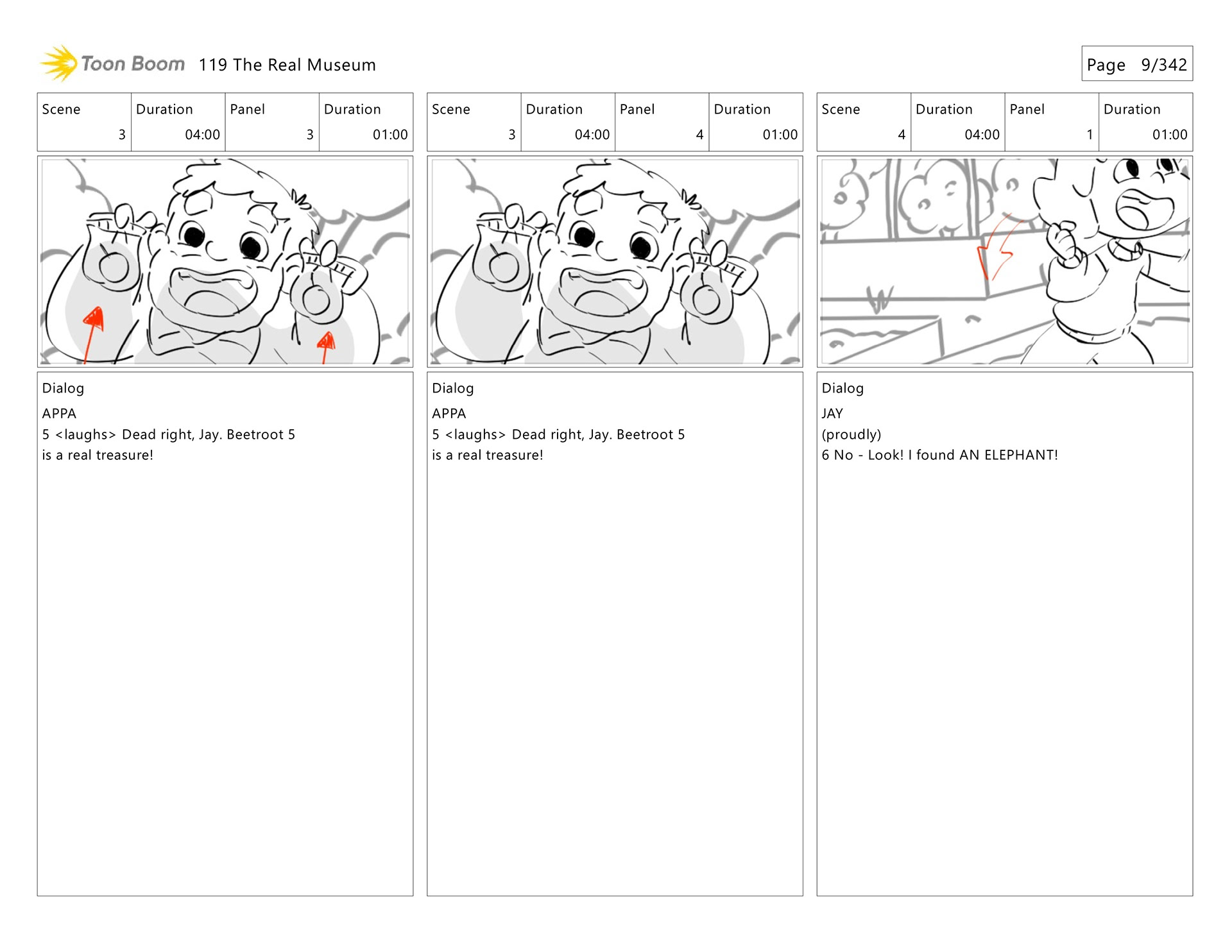 Toon Boom 119 The Real Museum

Page 9/342

| Scene | Duration | Panel | Duration |
|---|---|---|---|
| 3 | 04:00 | 3 | 01:00 |

Dialog
APPA
5 <laughs> Dead right, Jay. Beetroot 5 is a real treasure!

| Scene | Duration | Panel | Duration |
|---|---|---|---|
| 3 | 04:00 | 4 | 01:00 |

Dialog
APPA
5 <laughs> Dead right, Jay. Beetroot 5 is a real treasure!

| Scene | Duration | Panel | Duration |
|---|---|---|---|
| 4 | 04:00 | 1 | 01:00 |

Dialog
JAY
(proudly)
6 No - Look! I found AN ELEPHANT!