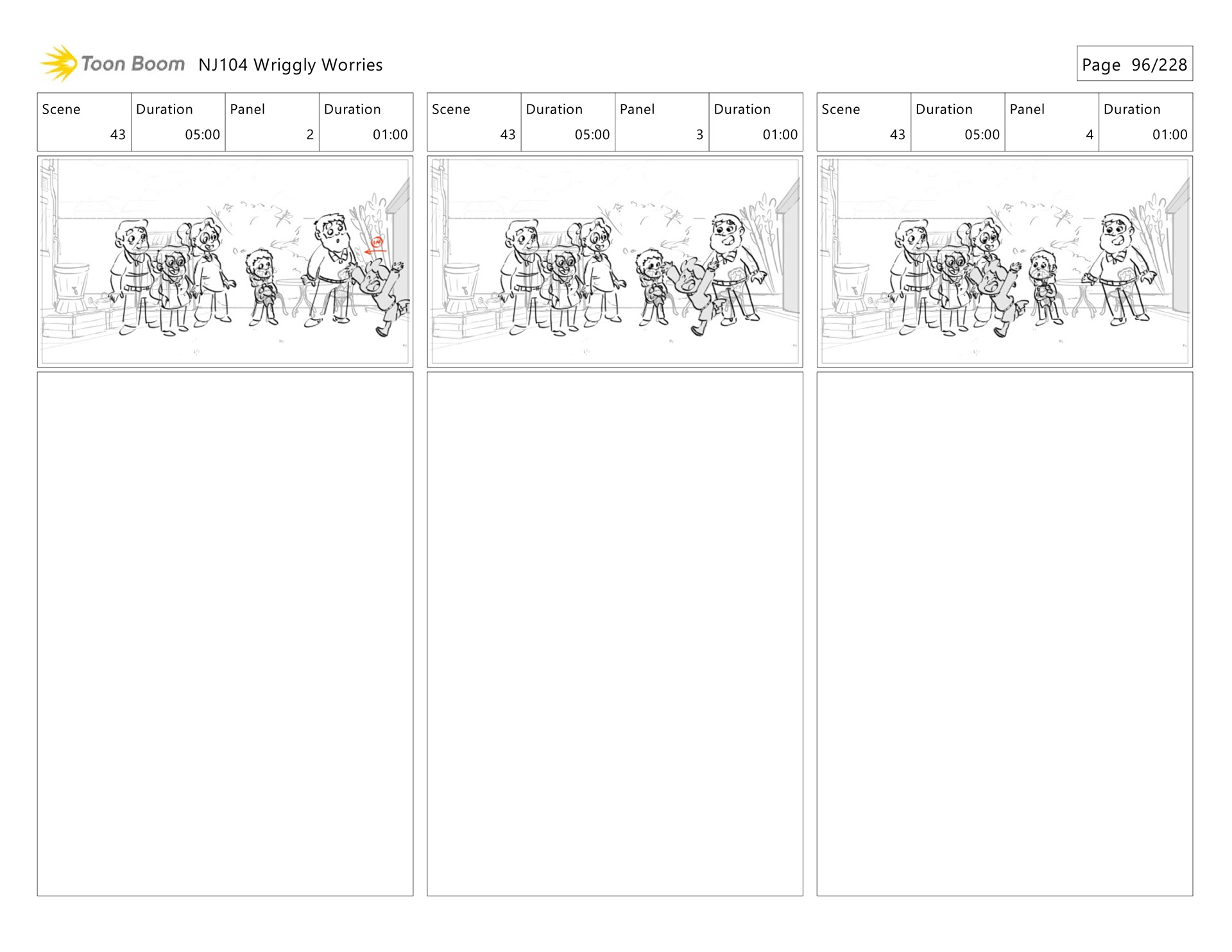 Toon Boom NJ104 Wriggly Worries

Page 96/228

| Scene | Duration | Panel | Duration |
|---|---|---|---|
| 43 | 05:00 | 2 | 01:00 |

| Scene | Duration | Panel | Duration |
|---|---|---|---|
| 43 | 05:00 | 3 | 01:00 |

| Scene | Duration | Panel | Duration |
|---|---|---|---|
| 43 | 05:00 | 4 | 01:00 |