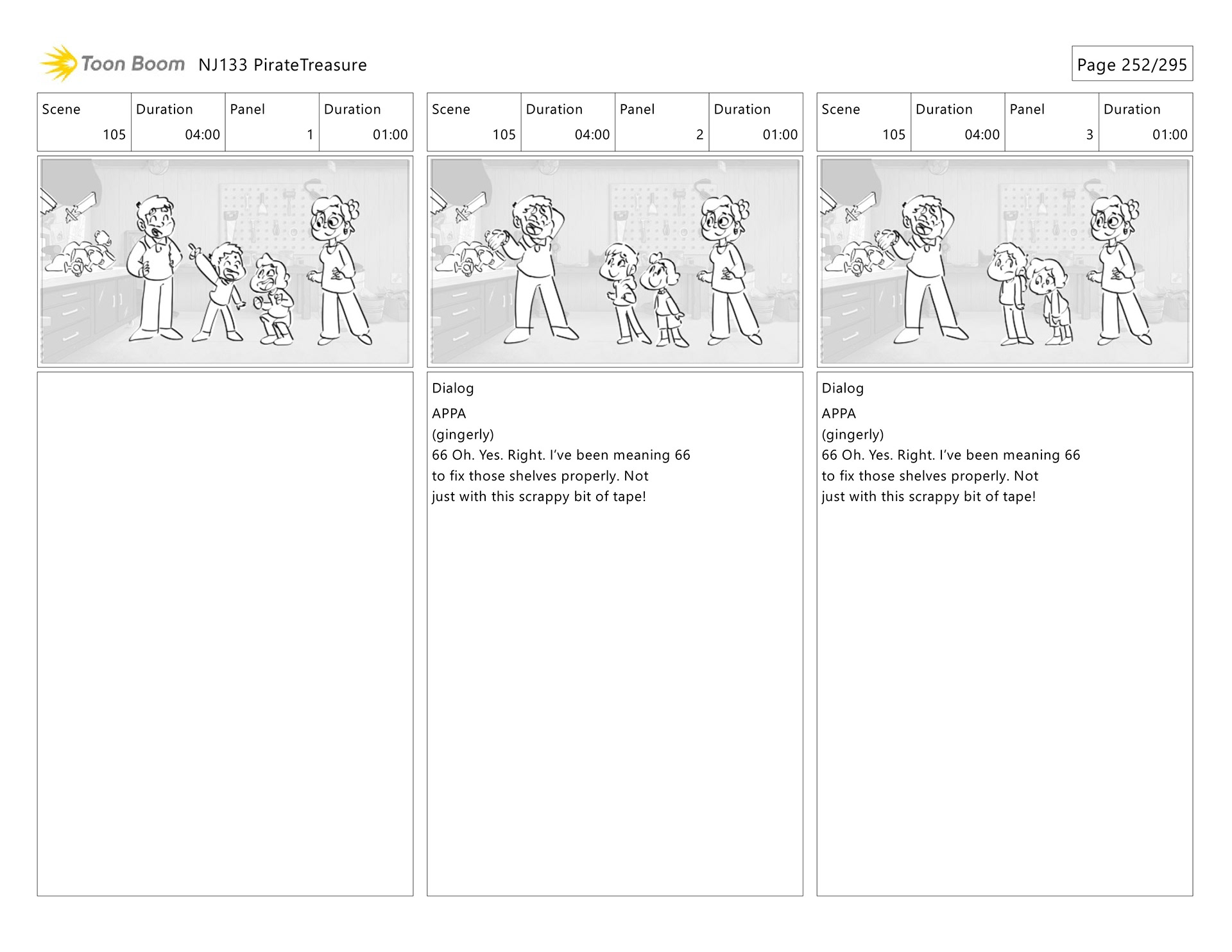 Toon Boom NJ133 PirateTreasure

Page 252/295

| Scene | Duration | Panel | Duration |
|---|---|---|---|
| 105 | 04:00 | 1 | 01:00 |

| Scene | Duration | Panel | Duration |
|---|---|---|---|
| 105 | 04:00 | 2 | 01:00 |

Dialog
APPA
(gingerly)
66 Oh. Yes. Right. I've been meaning 66 to fix those shelves properly. Not just with this scrappy bit of tape!

| Scene | Duration | Panel | Duration |
|---|---|---|---|
| 105 | 04:00 | 3 | 01:00 |

Dialog
APPA
(gingerly)
66 Oh. Yes. Right. I've been meaning 66 to fix those shelves properly. Not just with this scrappy bit of tape!