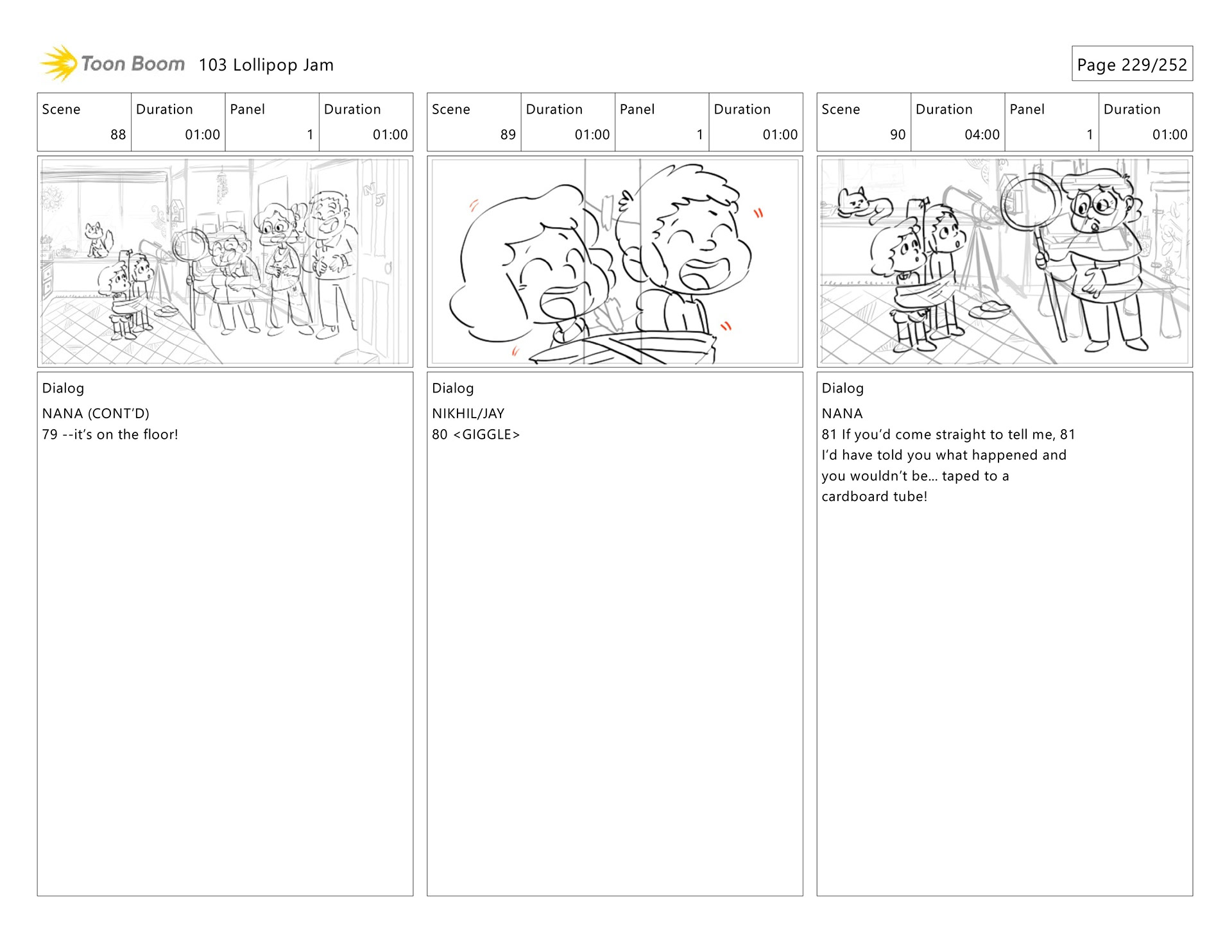 Toon Boom 103 Lollipop Jam

Page 229/252

| Scene | Duration | Panel | Duration |
|---|---|---|---|
| 88 | 01:00 | 1 | 01:00 |

Dialog
NANA (CONT'D)
79 --it's on the floor!

| Scene | Duration | Panel | Duration |
|---|---|---|---|
| 89 | 01:00 | 1 | 01:00 |

Dialog
NIKHIL/JAY
80 <GIGGLE>

| Scene | Duration | Panel | Duration |
|---|---|---|---|
| 90 | 04:00 | 1 | 01:00 |

Dialog
NANA
81 If you'd come straight to tell me, 81 I'd have told you what happened and you wouldn't be... taped to a cardboard tube!