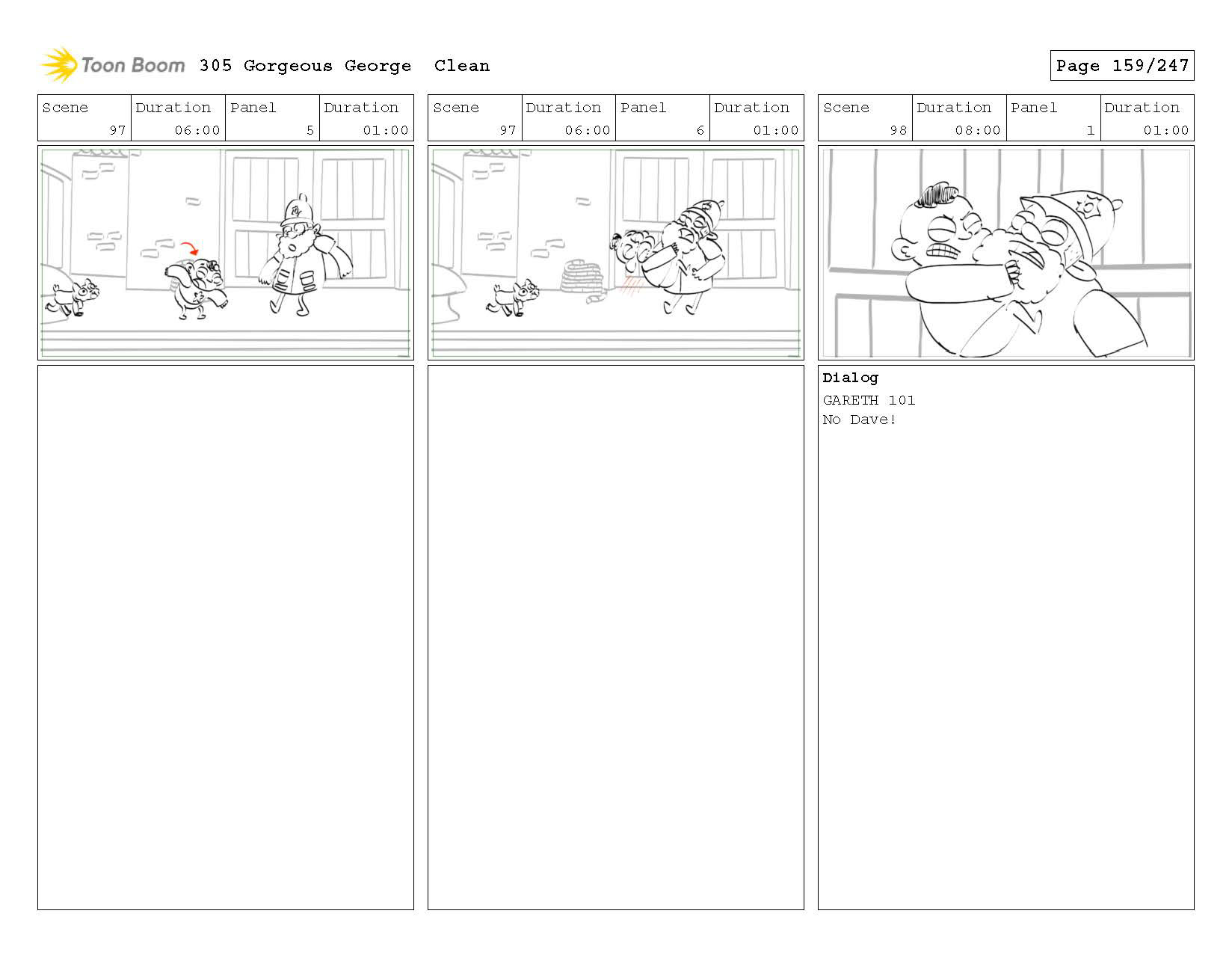 Toon Boom 305 Gorgeous George Clean

Page 159/247

| Scene | Duration | Panel | Duration |
|---|---|---|---|
| 97 | 06:00 | 5 | 01:00 |

| Scene | Duration | Panel | Duration |
|---|---|---|---|
| 97 | 06:00 | 6 | 01:00 |

| Scene | Duration | Panel | Duration |
|---|---|---|---|
| 98 | 08:00 | 1 | 01:00 |

Dialog
GARETH 101
No Dave!