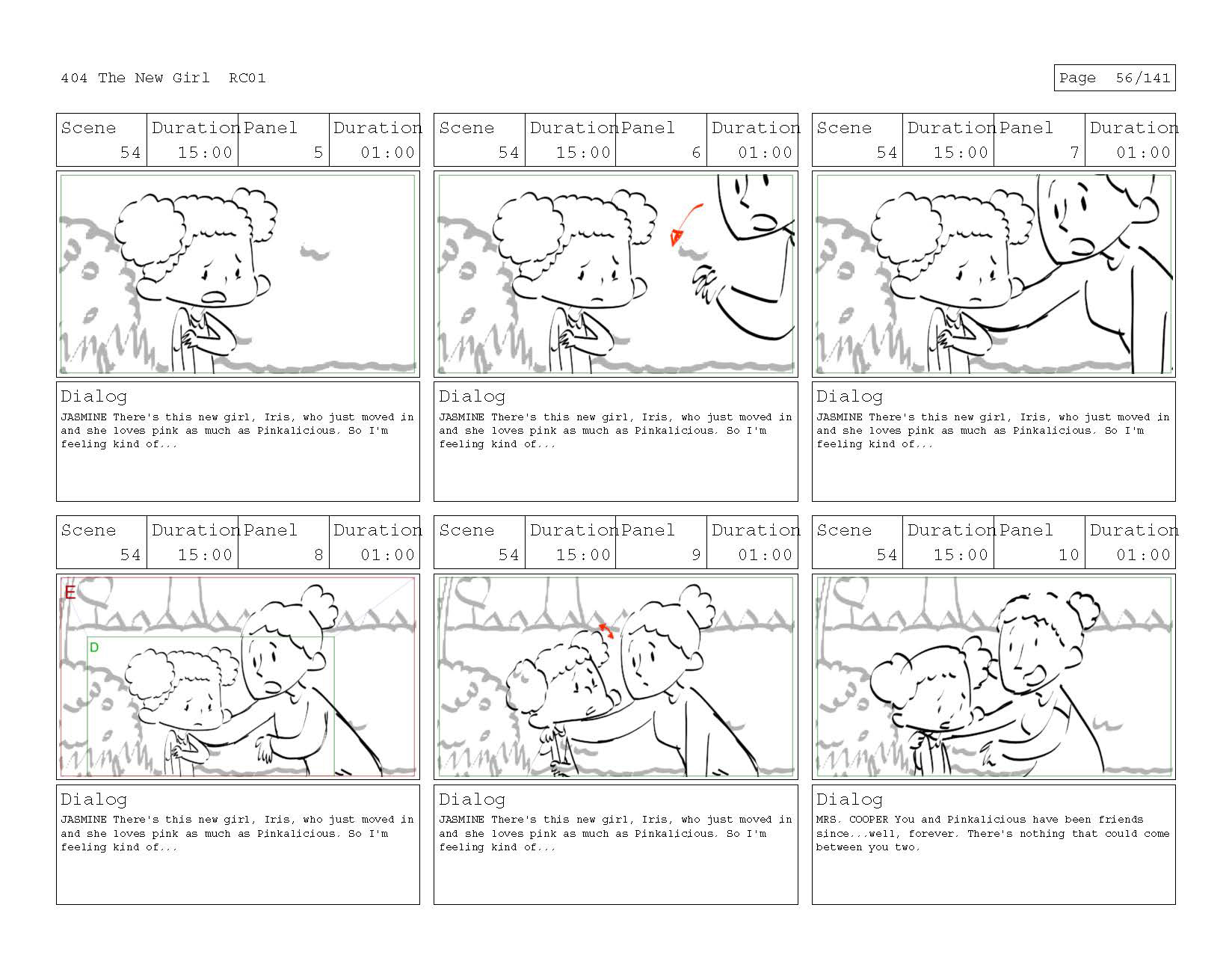 404 The New Girl RC01

Page 56/141

| Scene | Duration | Panel | Duration |
|---|---|---|---|
| 54 | 15:00 | 5 | 01:00 |

Dialog
JASMINE There's this new girl, Iris, who just moved in and she loves pink as much as Pinkalicious. So I'm feeling kind of...

| Scene | Duration | Panel | Duration |
|---|---|---|---|
| 54 | 15:00 | 6 | 01:00 |

Dialog
JASMINE There's this new girl, Iris, who just moved in and she loves pink as much as Pinkalicious. So I'm feeling kind of...

| Scene | Duration | Panel | Duration |
|---|---|---|---|
| 54 | 15:00 | 7 | 01:00 |

Dialog
JASMINE There's this new girl, Iris, who just moved in and she loves pink as much as Pinkalicious. So I'm feeling kind of...

| Scene | Duration | Panel | Duration |
|---|---|---|---|
| 54 | 15:00 | 8 | 01:00 |

E
D

Dialog
JASMINE There's this new girl, Iris, who just moved in and she loves pink as much as Pinkalicious. So I'm feeling kind of...

| Scene | Duration | Panel | Duration |
|---|---|---|---|
| 54 | 15:00 | 9 | 01:00 |

Dialog
JASMINE There's this new girl, Iris, who just moved in and she loves pink as much as Pinkalicious. So I'm feeling kind of...

| Scene | Duration | Panel | Duration |
|---|---|---|---|
| 54 | 15:00 | 10 | 01:00 |

Dialog
MRS. COOPER You and Pinkalicious have been friends since...well, forever. There's nothing that could come between you two.