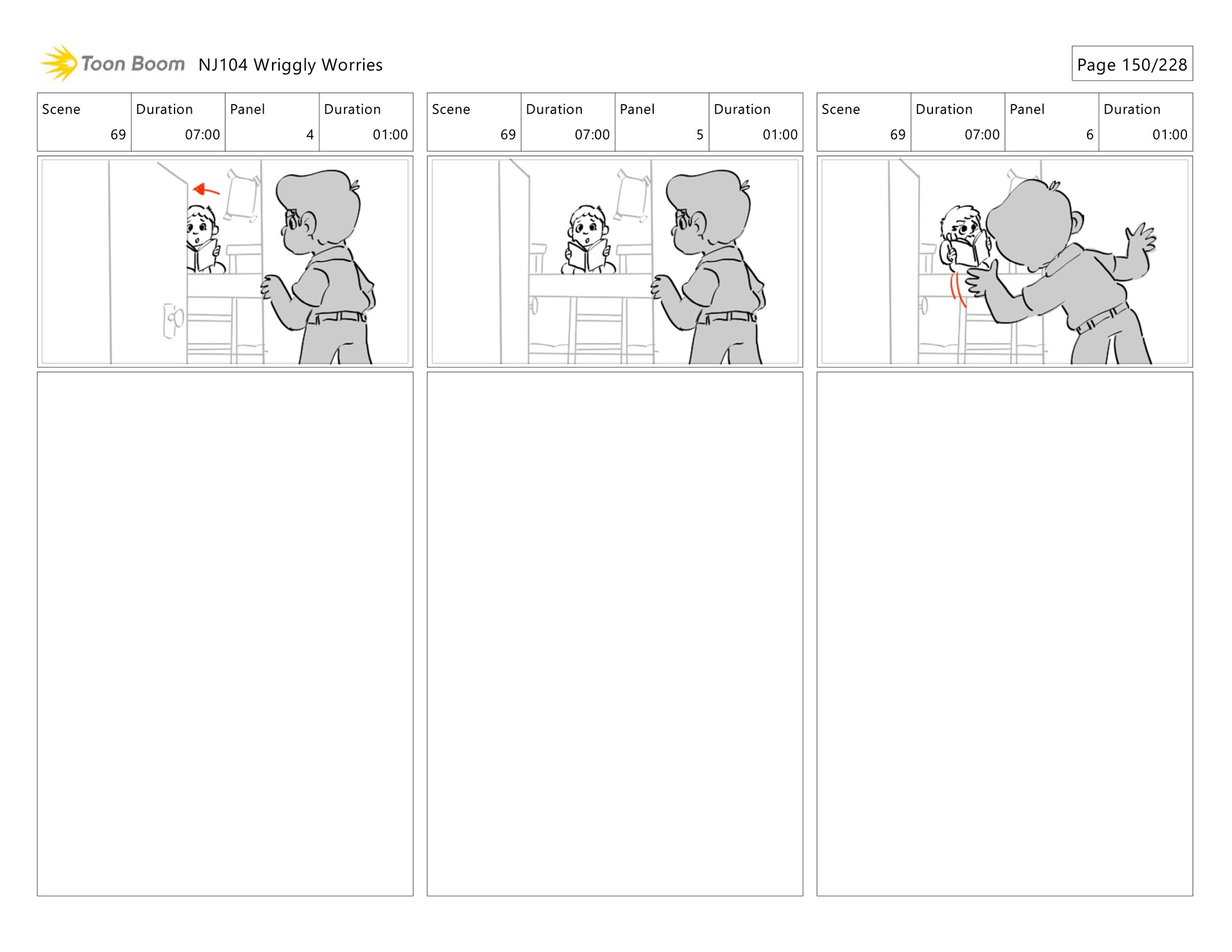 Toon Boom NJ104 Wriggly Worries

Page 150/228

| Scene | Duration | Panel | Duration |
|---|---|---|---|
| 69 | 07:00 | 4 | 01:00 |

| Scene | Duration | Panel | Duration |
|---|---|---|---|
| 69 | 07:00 | 5 | 01:00 |

| Scene | Duration | Panel | Duration |
|---|---|---|---|
| 69 | 07:00 | 6 | 01:00 |