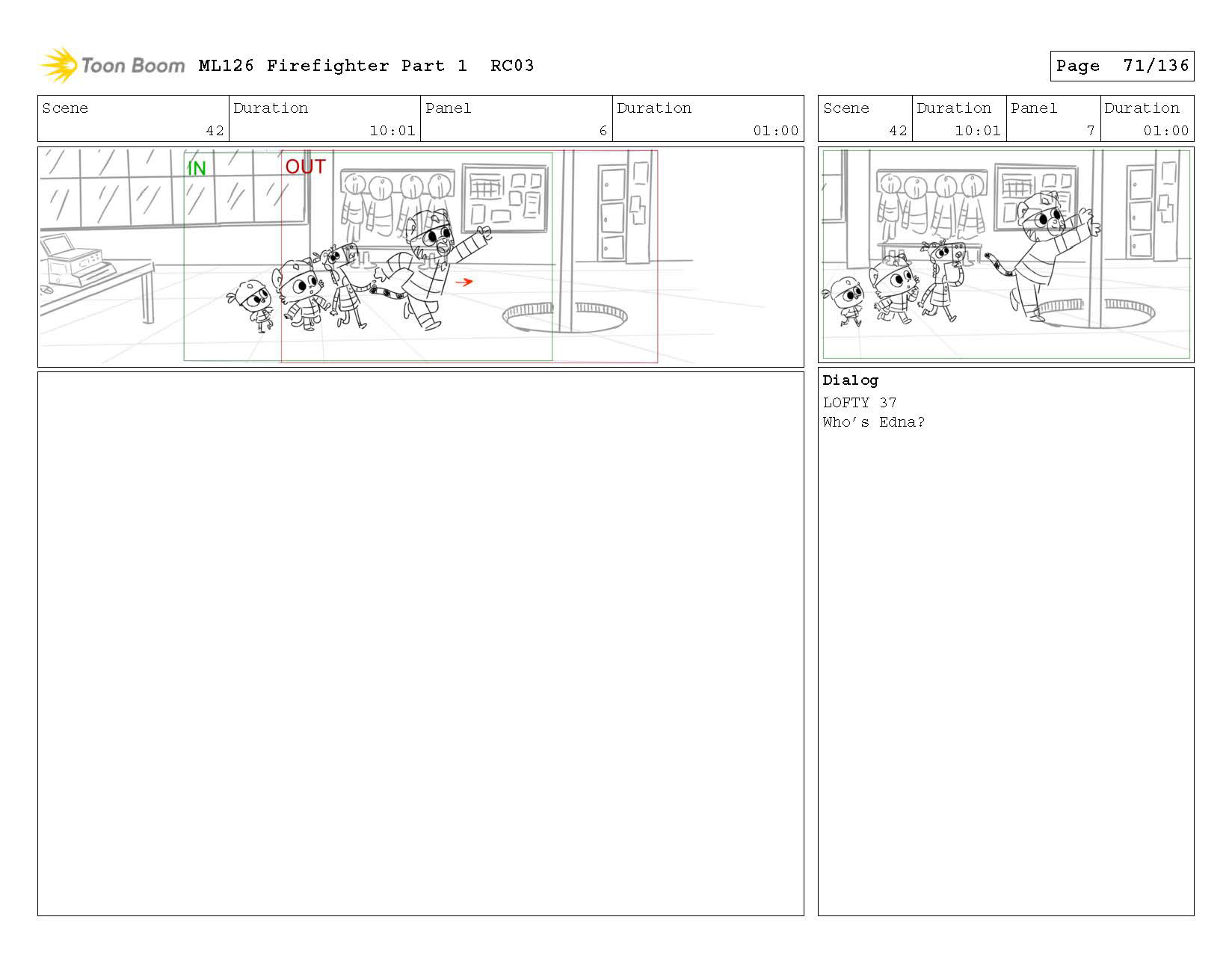 Toon Boom ML126 Firefighter Part 1 RC03

Page 71/136

| Scene | Duration | Panel | Duration |
|---|---|---|---|
| 42 | 10:01 | 6 | 01:00 |

IN

OUT

| Scene | Duration | Panel | Duration |
|---|---|---|---|
| 42 | 10:01 | 7 | 01:00 |

Dialog
LOFTY 37
Who's Edna?